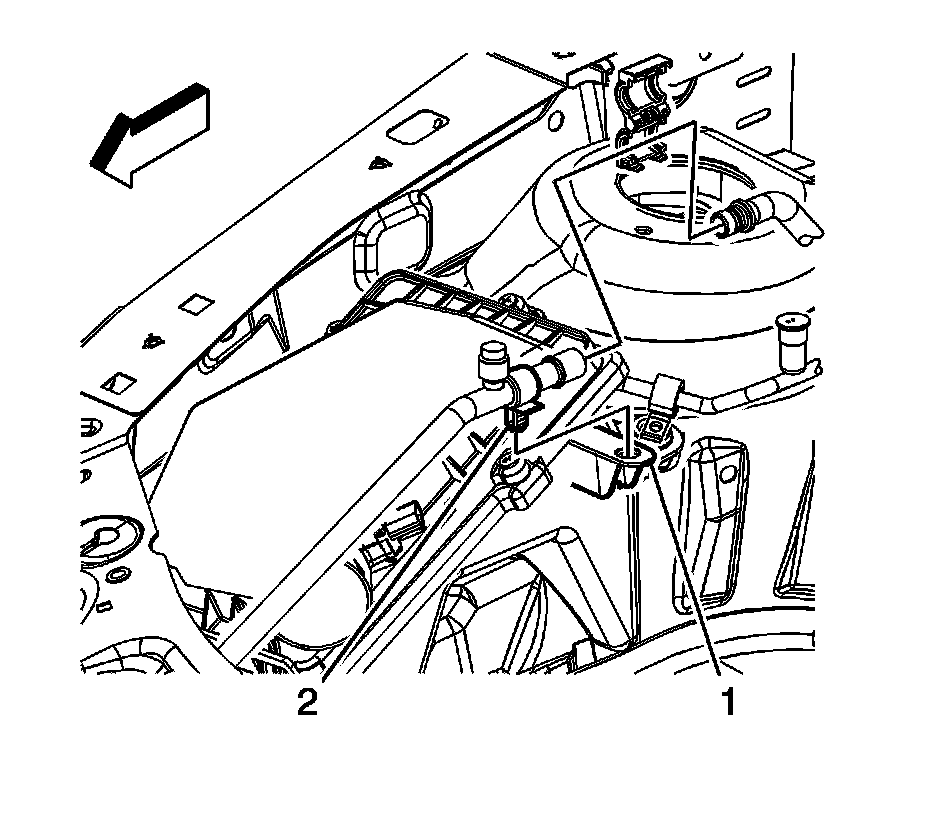 2
1