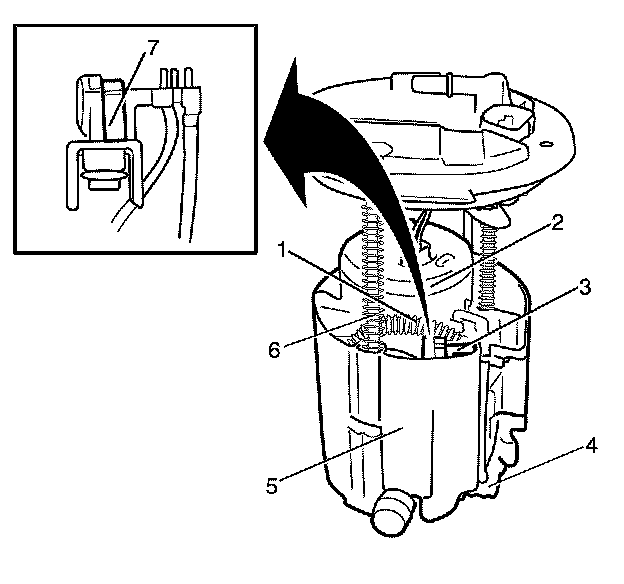 7
1
2
3
6
5
4