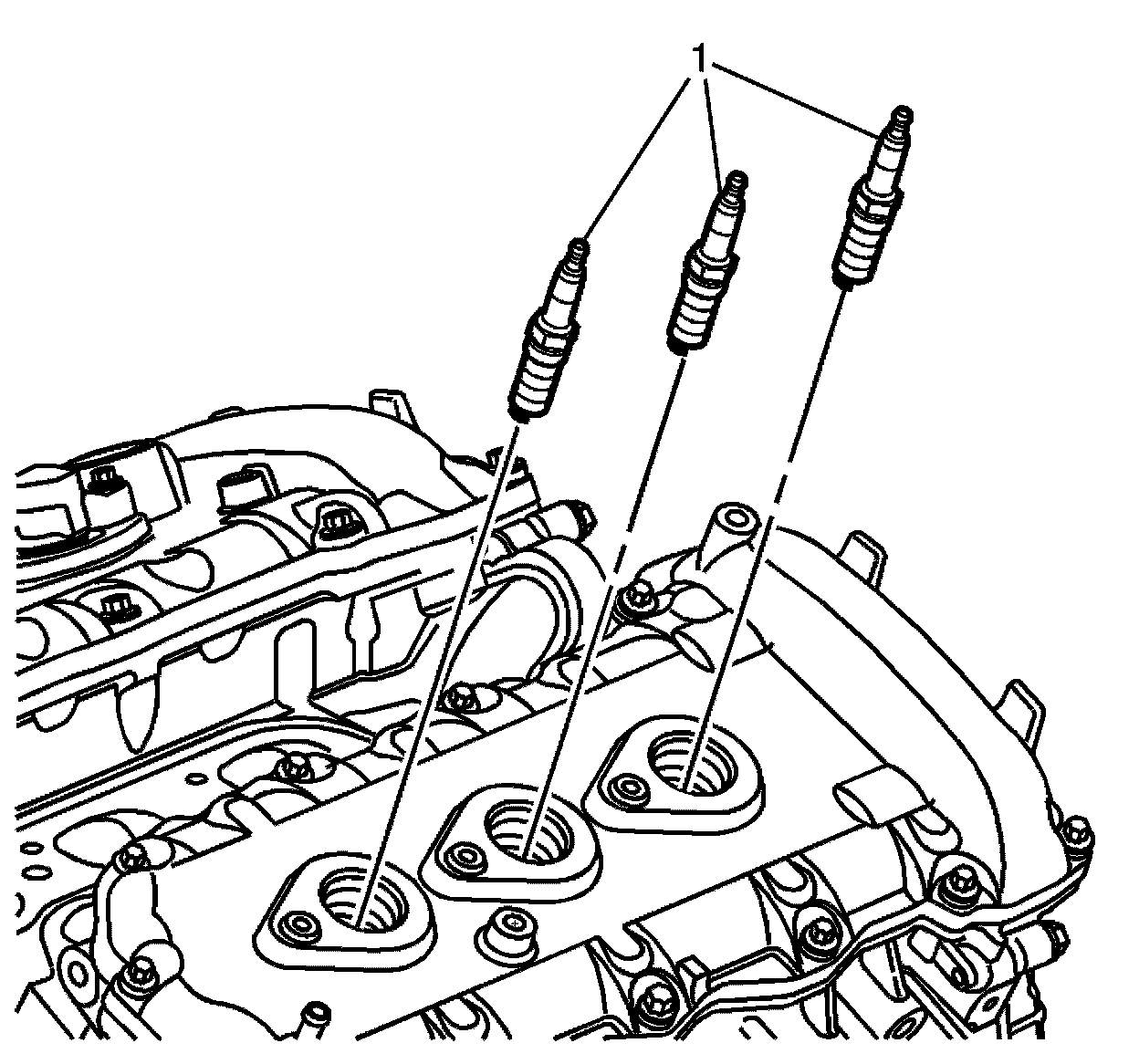 1