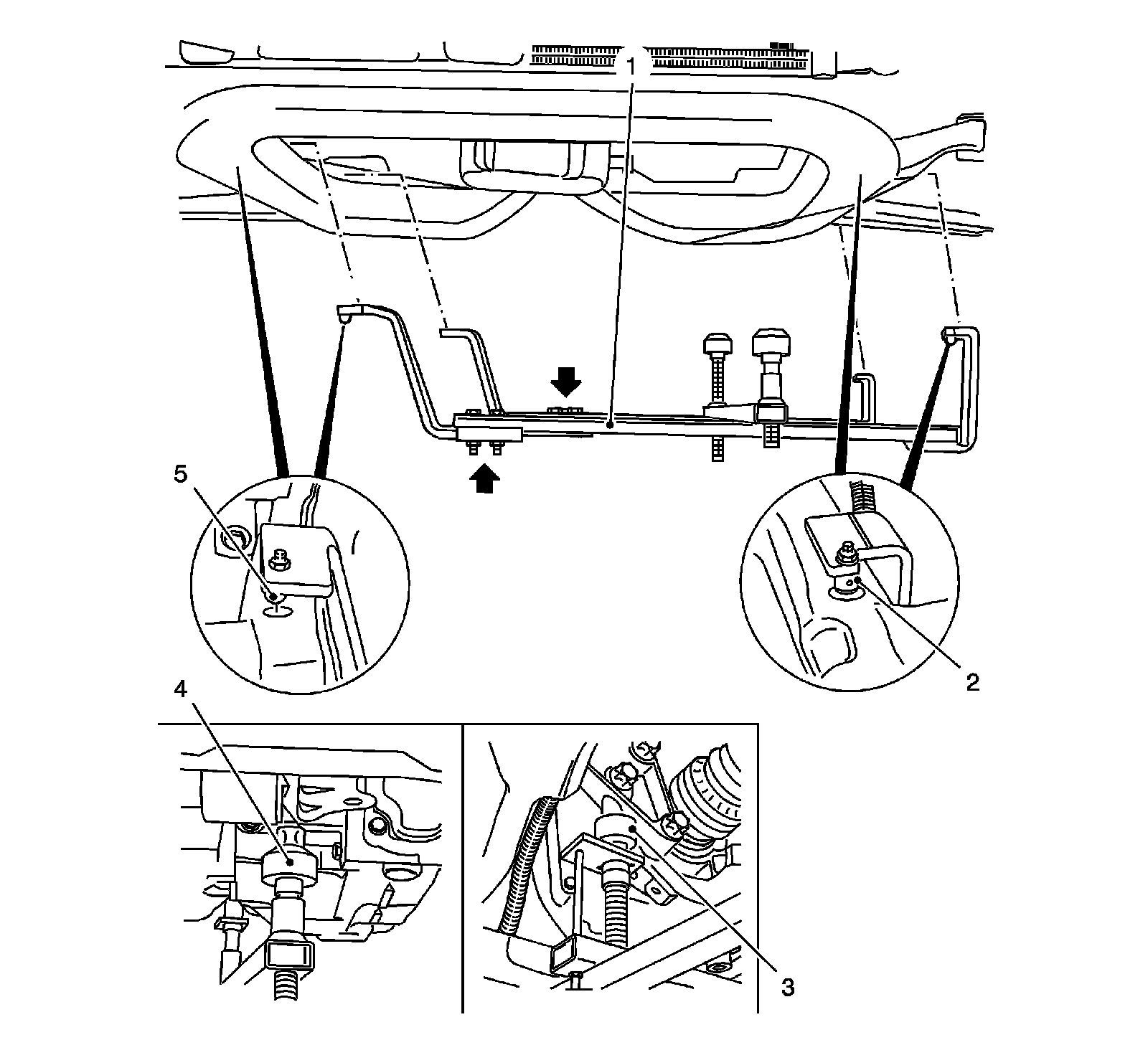 1

5

2

4

3