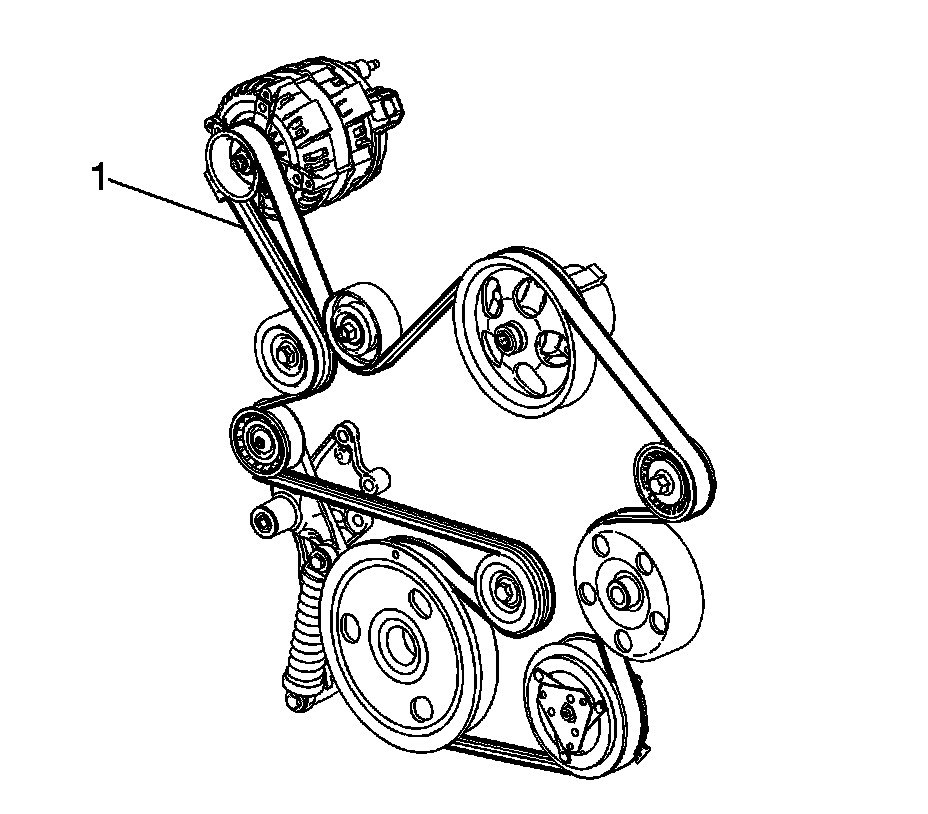 1