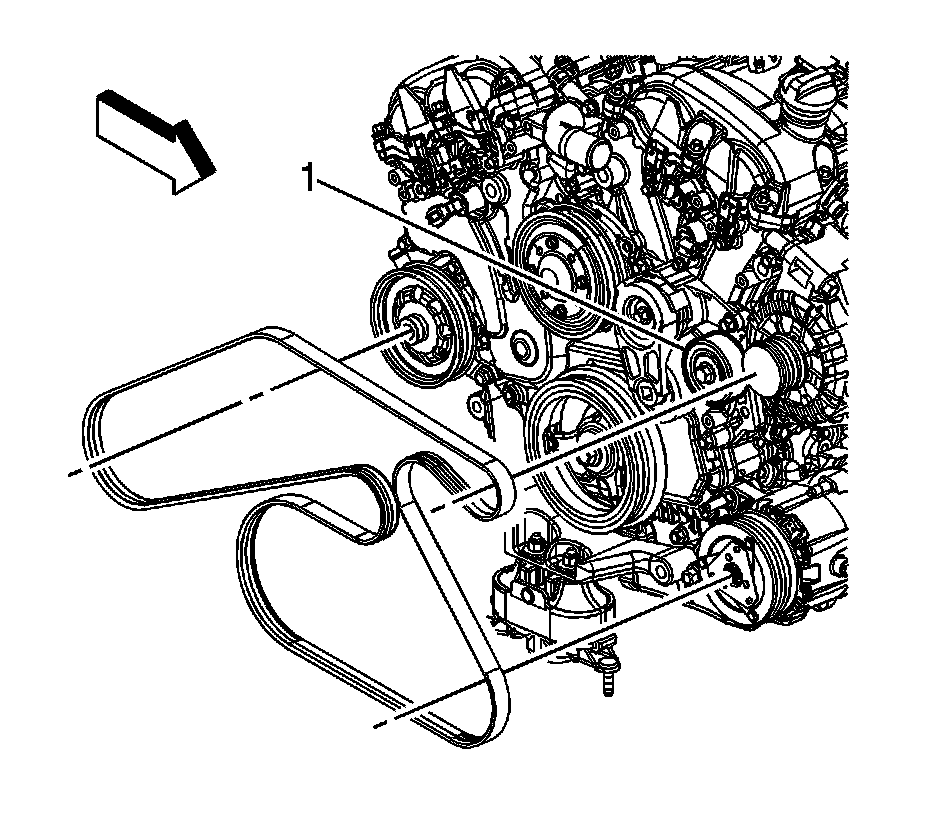 1