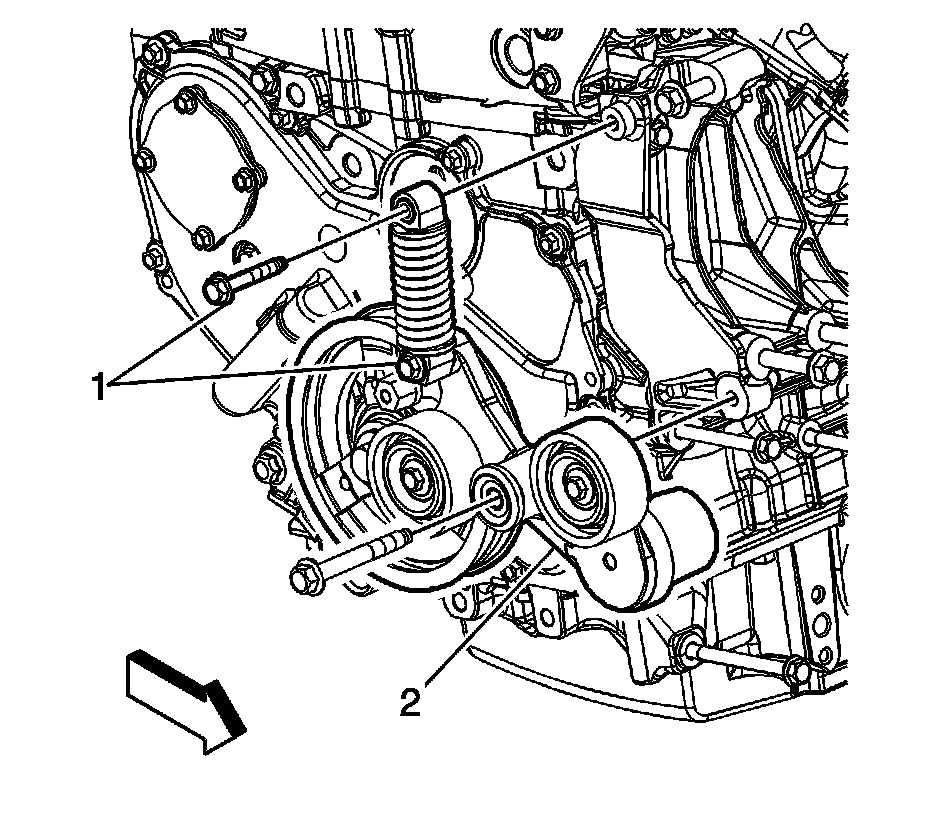 1

2