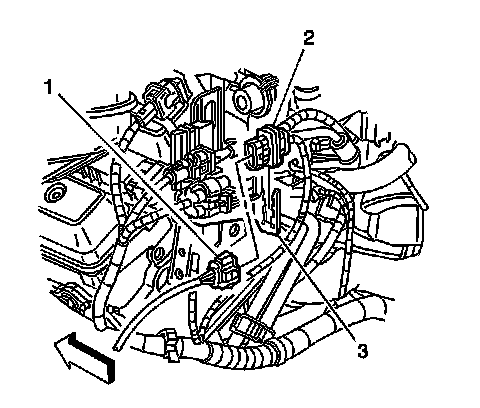 1
2
3