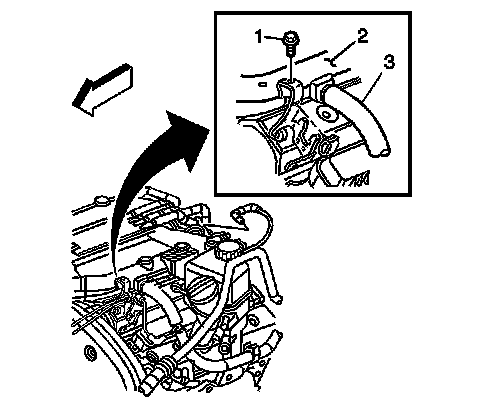 1
2
3