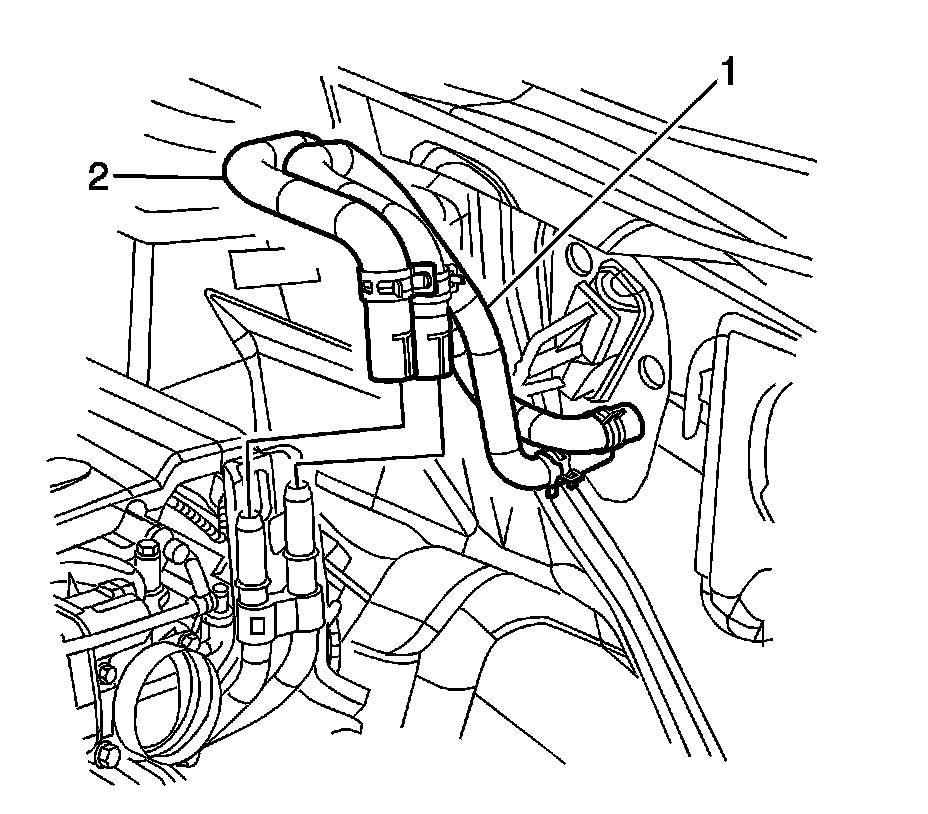 1
2