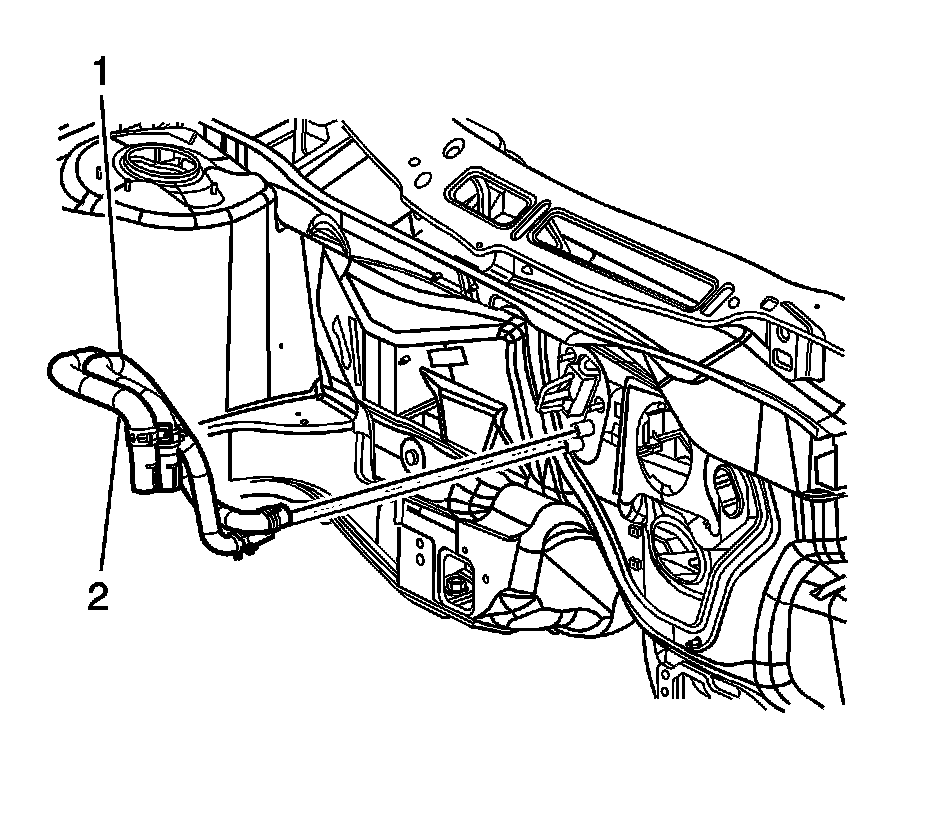 1
2