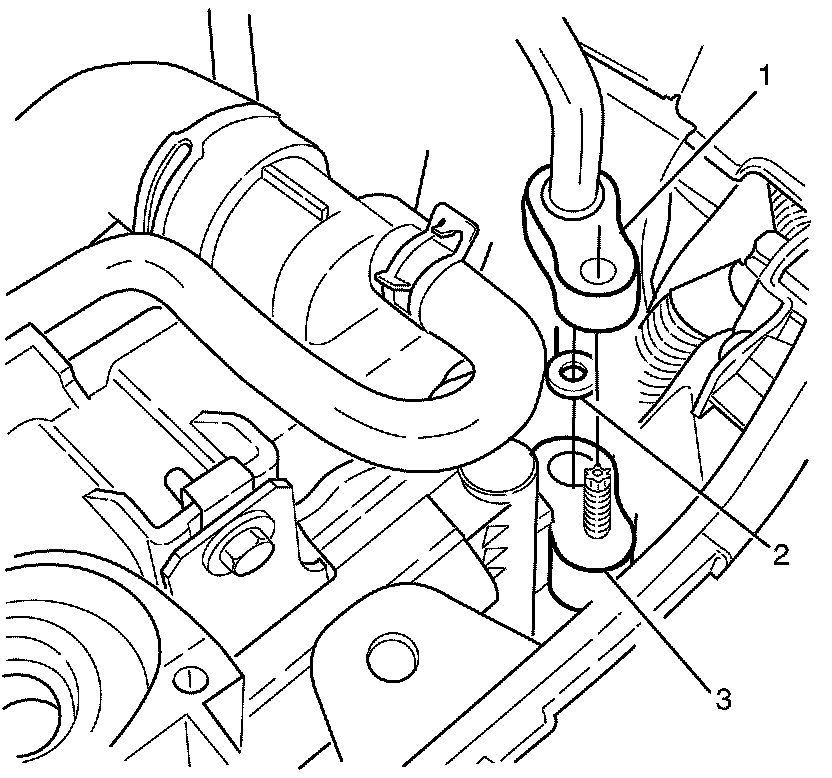 1
2
3