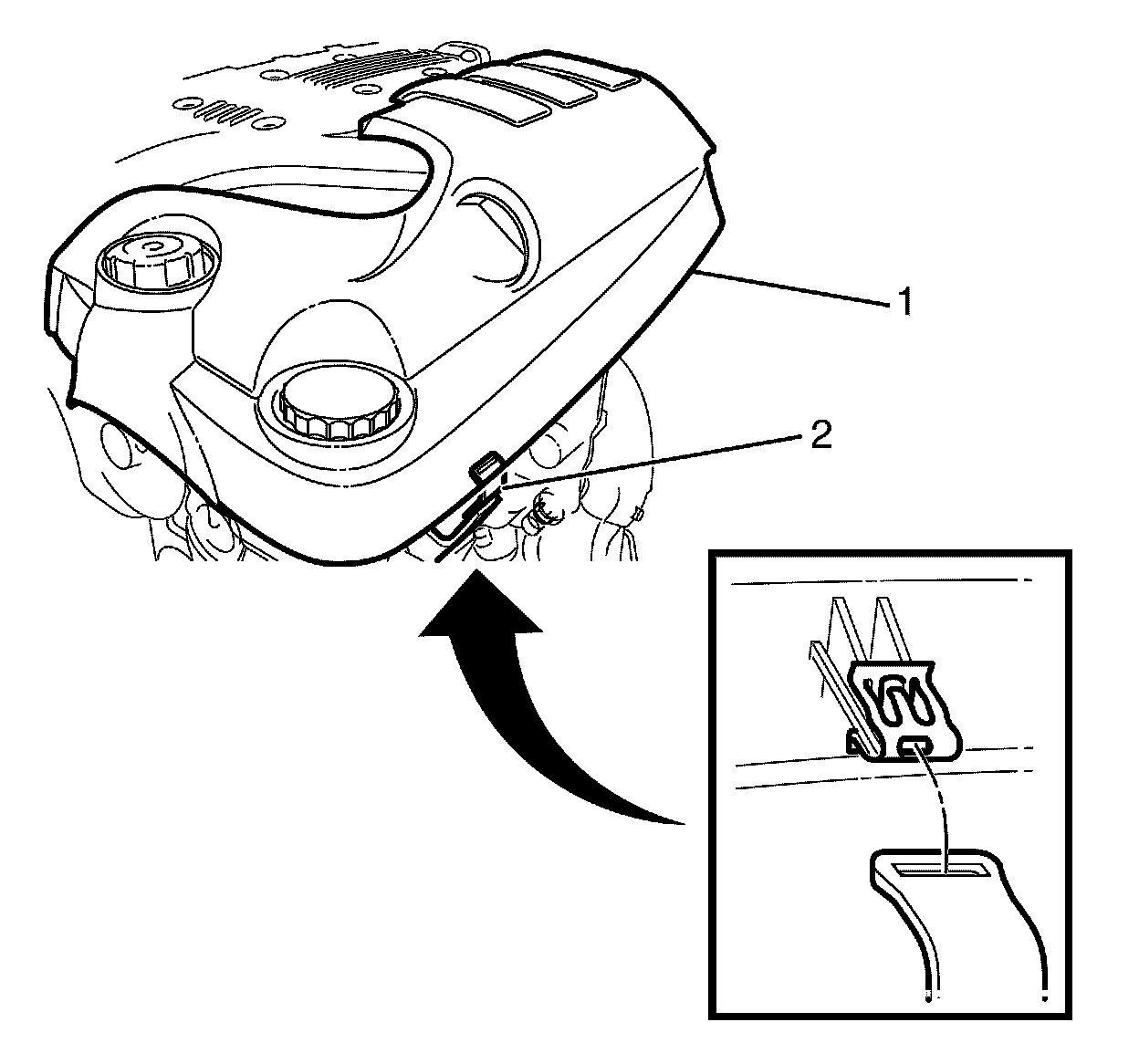 1
2