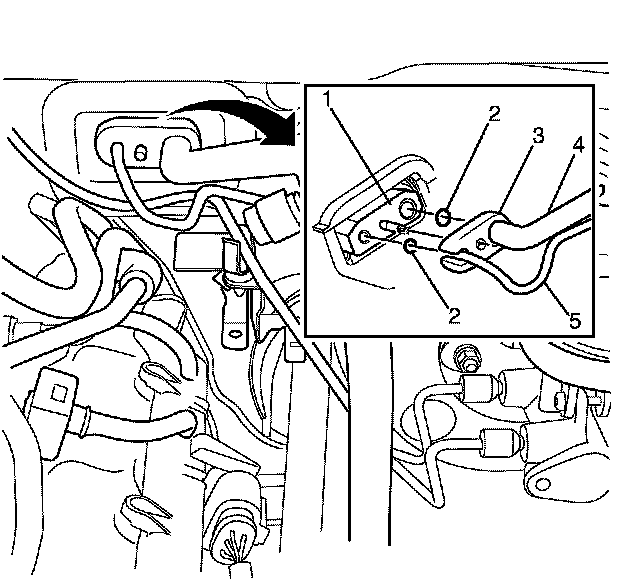 6
1
2
3
4
2
5