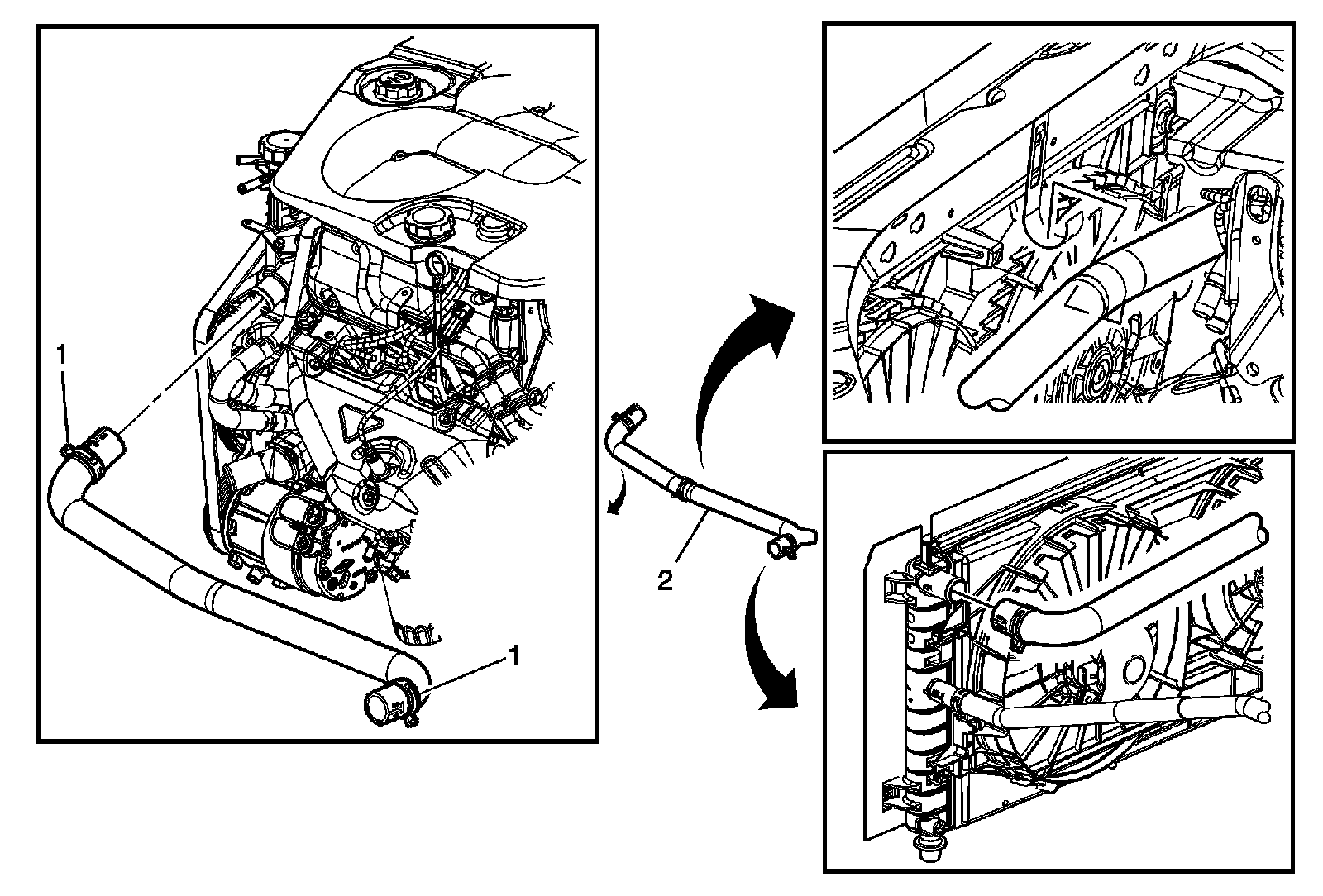 1
1
2