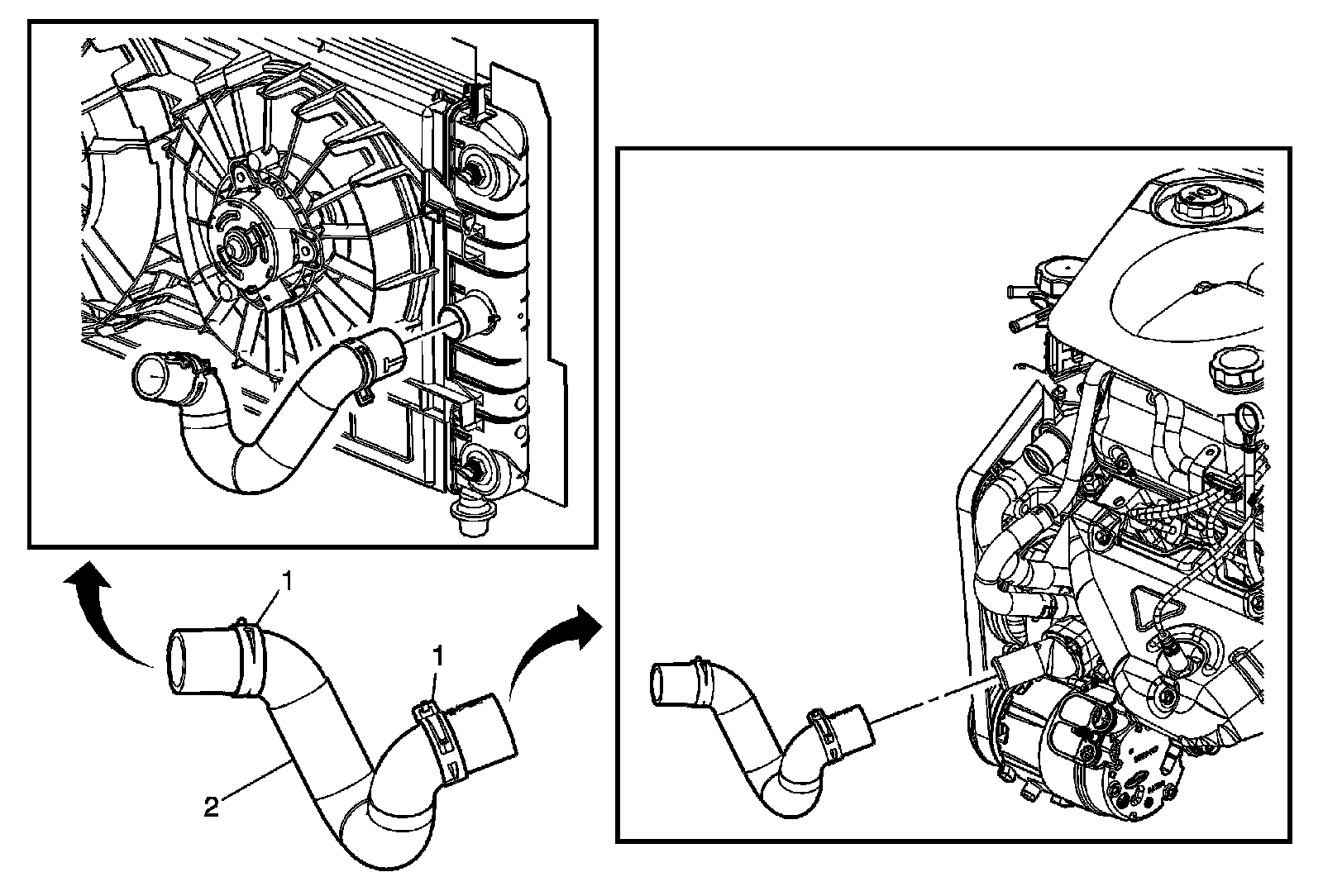 1
1
2