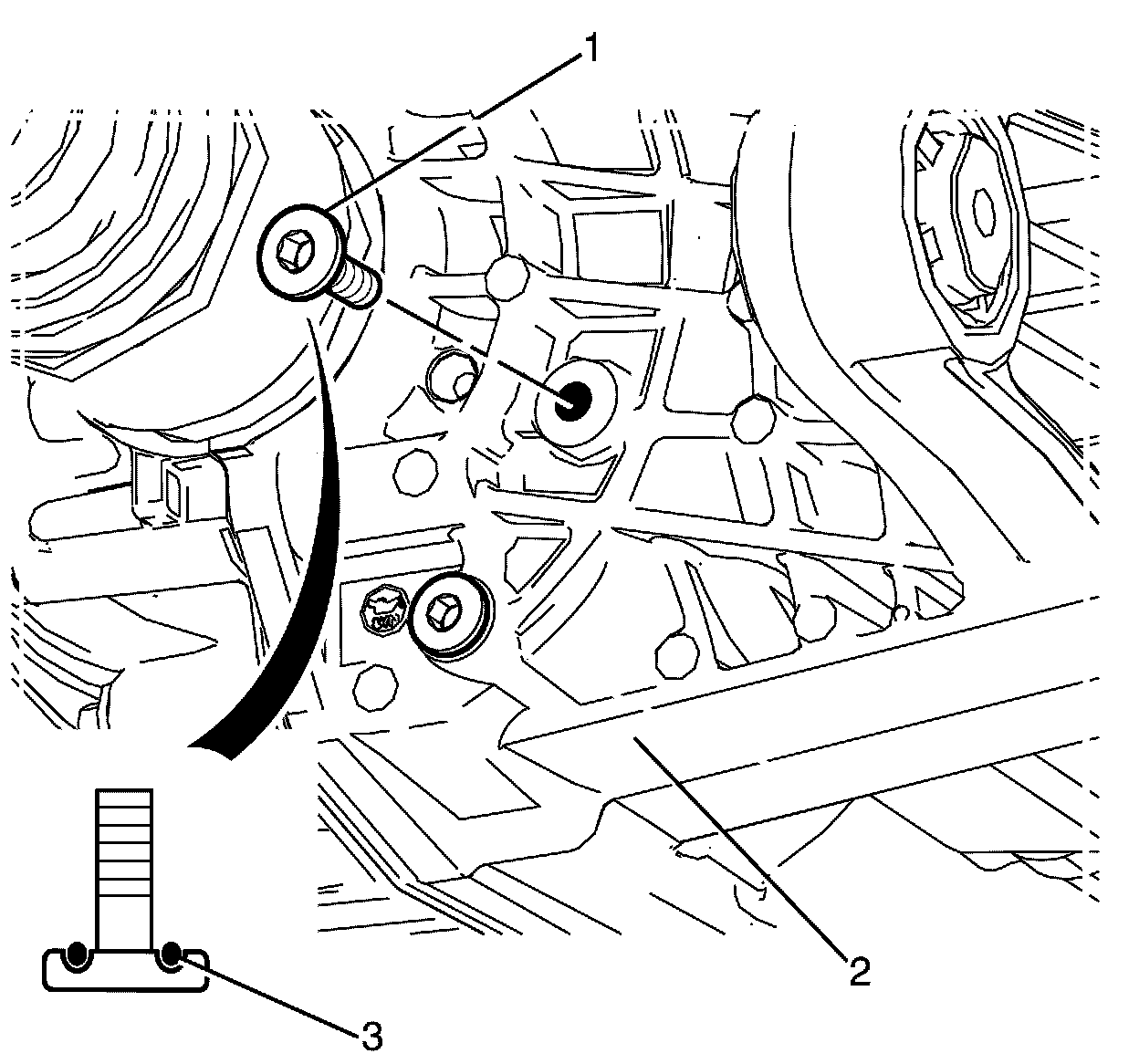 1
2
3