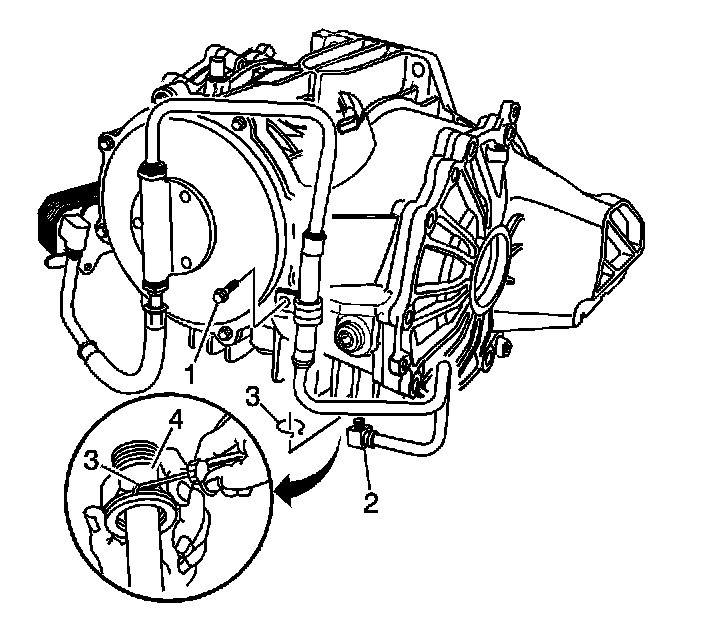 1
3
4
3
2