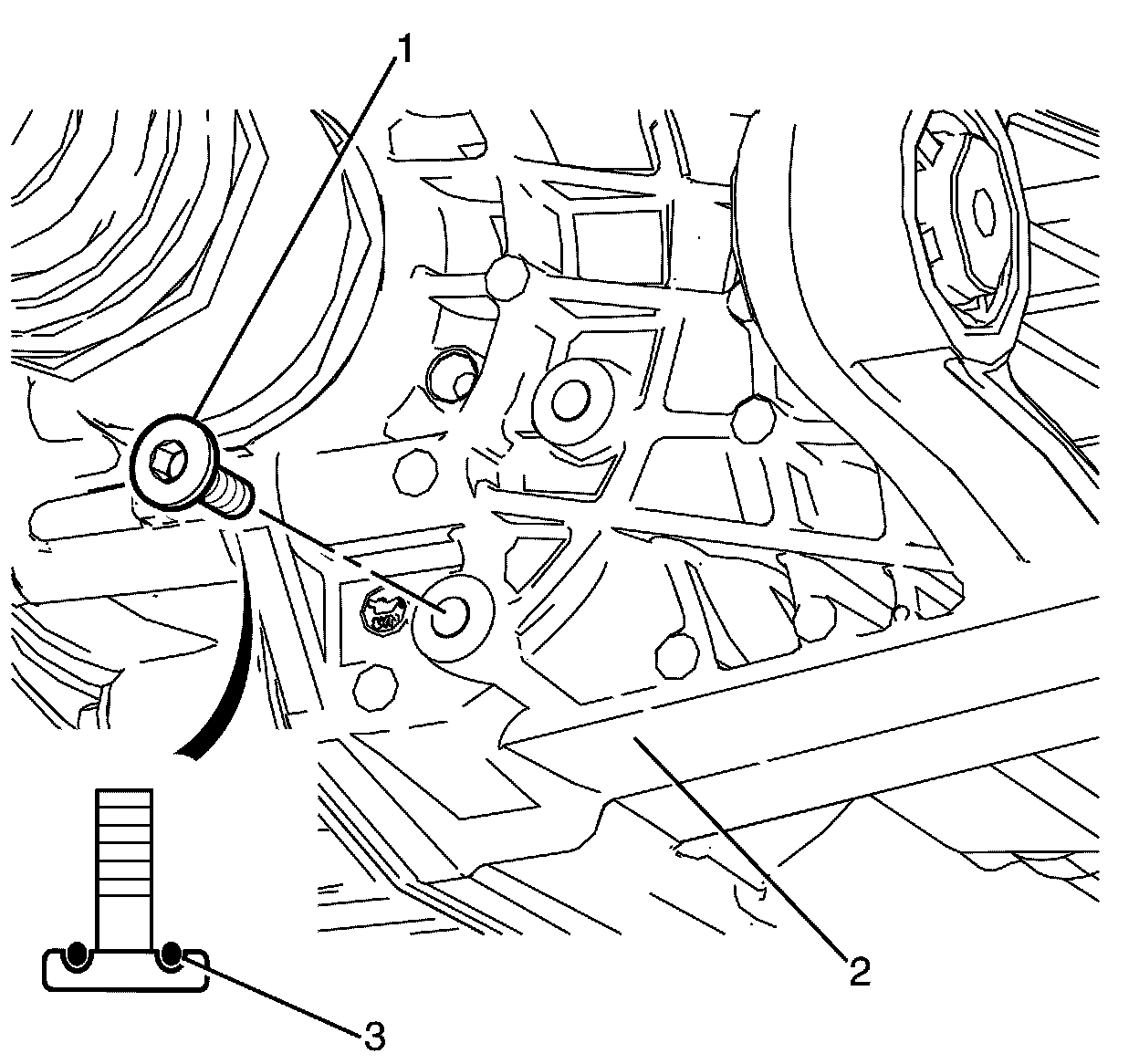 1
2
3