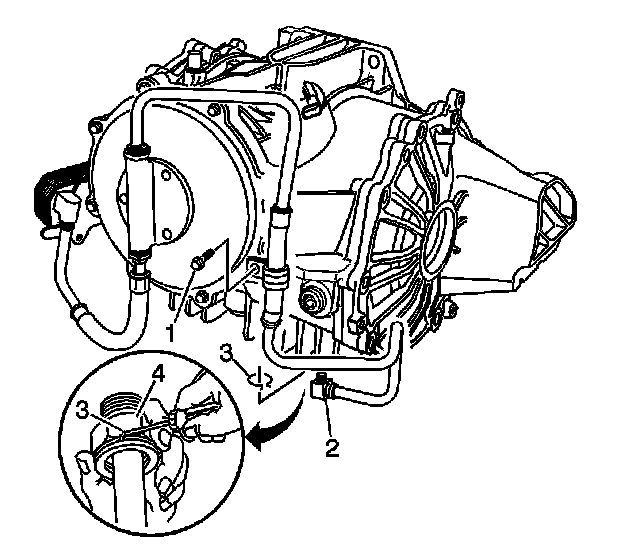 1
3
4
3
2