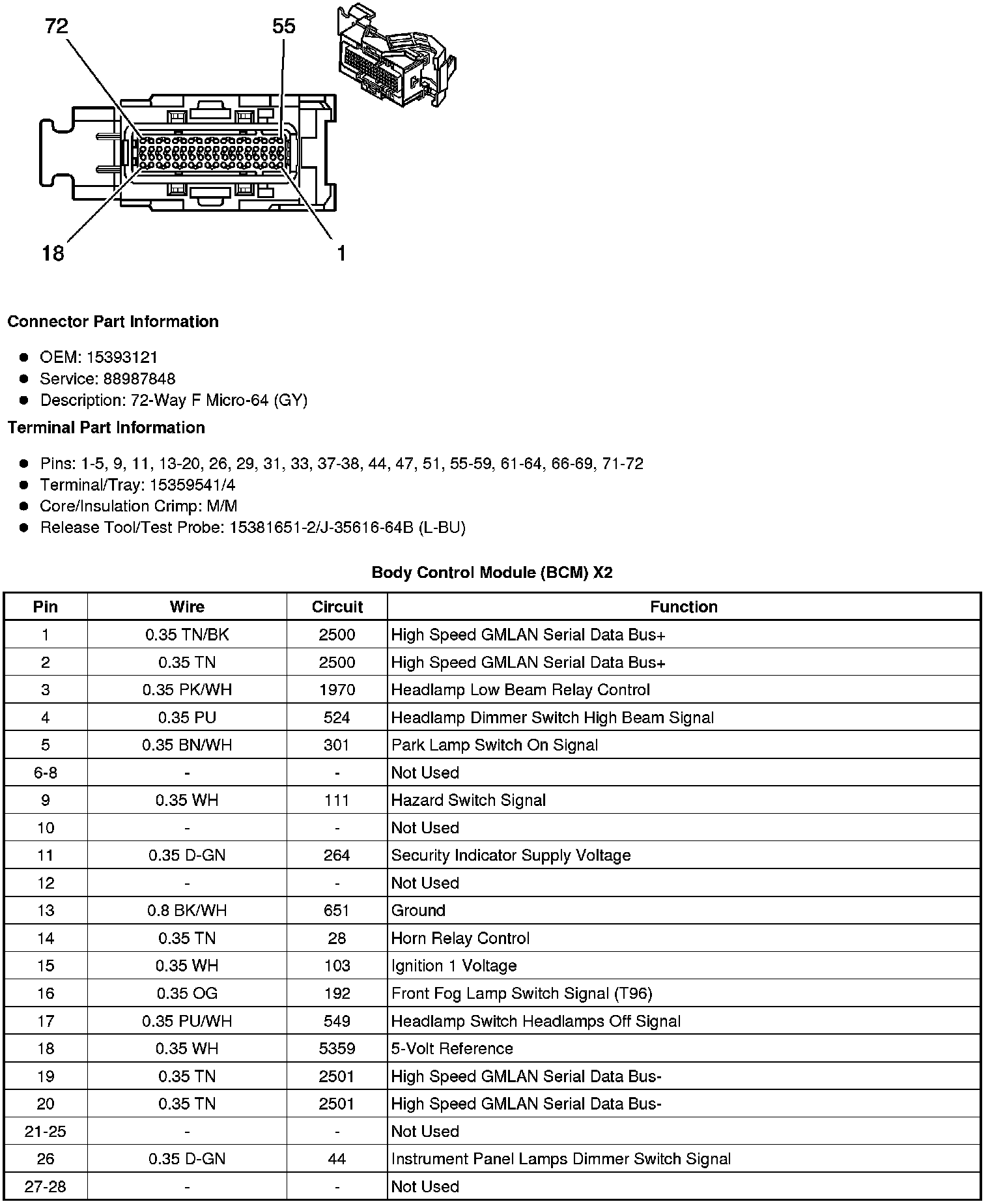 72

55

18

1

Connector Part Information

- OEM: 15393121
- Service: 88987848
- Description: 72-Way F Micro-64 (GY)

Terminal Part Information

- Pins: 1-5, 9, 11, 13-20, 26, 29, 31, 33, 37-38, 44, 47, 51, 55-59, 61-64, 66-69, 71-72
- Terminal/Tray: 15359541/4
- Core/Insulation Crimp: M/M
- Release Tool/Test Probe: 15381651-2/J-35616-64B (L-BU)

Body Control Module (BCM) X2

| Pin | Wire | Circuit | Function |
|---|---|---|---|
| 1 | 0.35 TN/BK | 2500 | High Speed GMLAN Serial Data Bus+ |
| 2 | 0.35 TN | 2500 | High Speed GMLAN Serial Data Bus+ |
| 3 | 0.35 PK/WH | 1970 | Headlamp Low Beam Relay Control |
| 4 | 0.35 PU | 524 | Headlamp Dimmer Switch High Beam Signal |
| 5 | 0.35 BN/WH | 301 | Park Lamp Switch On Signal |
| 6-8 | - | - | Not Used |
| 9 | 0.35 WH | 111 | Hazard Switch Signal |
| 10 | - | - | Not Used |
| 11 | 0.35 D-GN | 264 | Security Indicator Supply Voltage |
| 12 | - | - | Not Used |
| 13 | 0.8 BK/WH | 651 | Ground |
| 14 | 0.35 TN | 28 | Horn Relay Control |
| 15 | 0.35 WH | 103 | Ignition 1 Voltage |
| 16 | 0.35 OG | 192 | Front Fog Lamp Switch Signal (T96) |
| 17 | 0.35 PU/WH | 549 | Headlamp Switch Headlamps Off Signal |
| 18 | 0.35 WH | 5359 | 5-Volt Reference |
| 19 | 0.35 TN | 2501 | High Speed GMLAN Serial Data Bus- |
| 20 | 0.35 TN | 2501 | High Speed GMLAN Serial Data Bus- |
| 21-25 | - | - | Not Used |
| 26 | 0.35 D-GN | 44 | Instrument Panel Lamps Dimmer Switch Signal |
| 27-28 | - | - | Not Used |