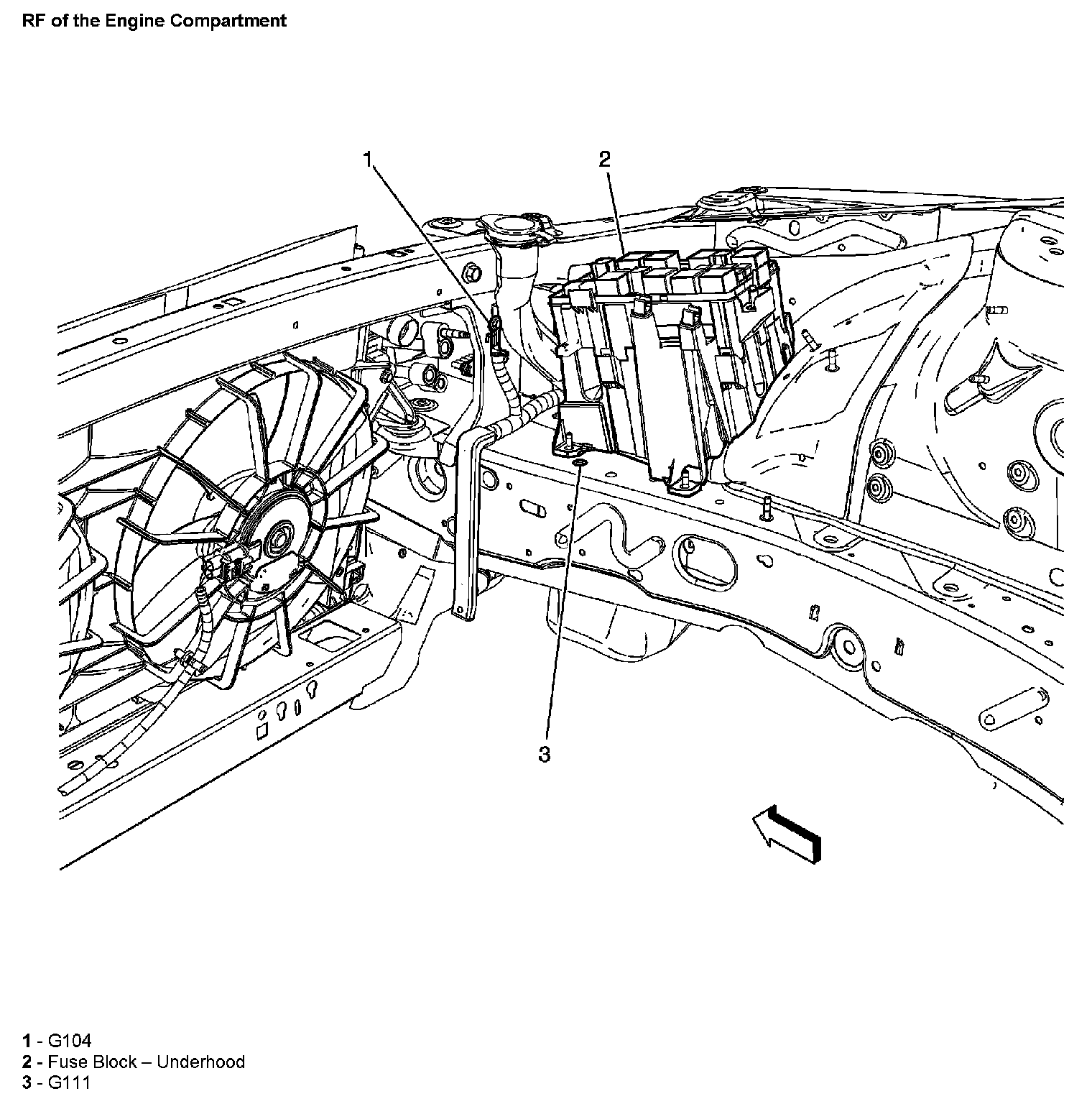 RF of the Engine Compartment

1

2

3

1 - G104
2 - Fuse Block – Underhood
3 - G111