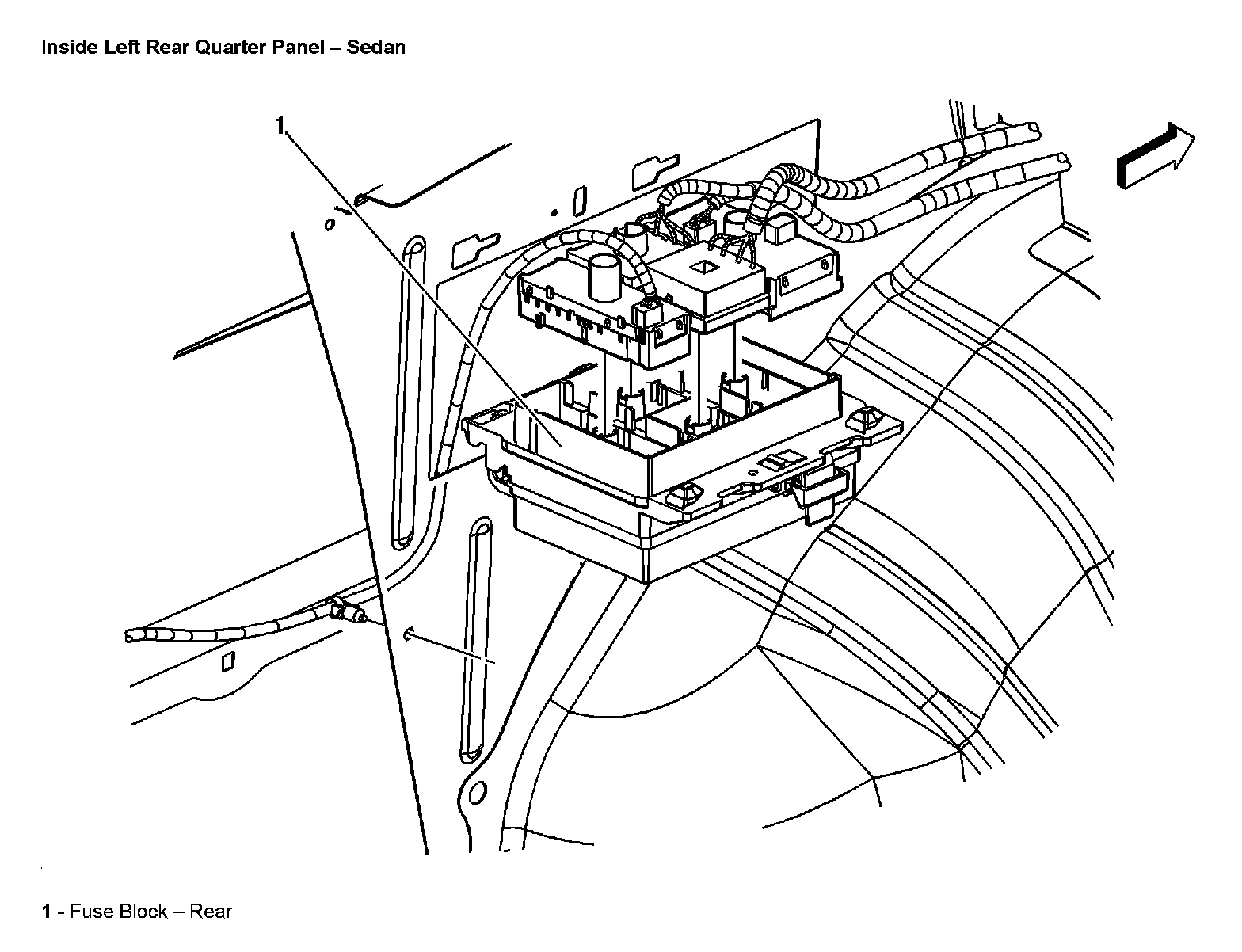 Inside Left Rear Quarter Panel – Sedan

1

1 - Fuse Block – Rear