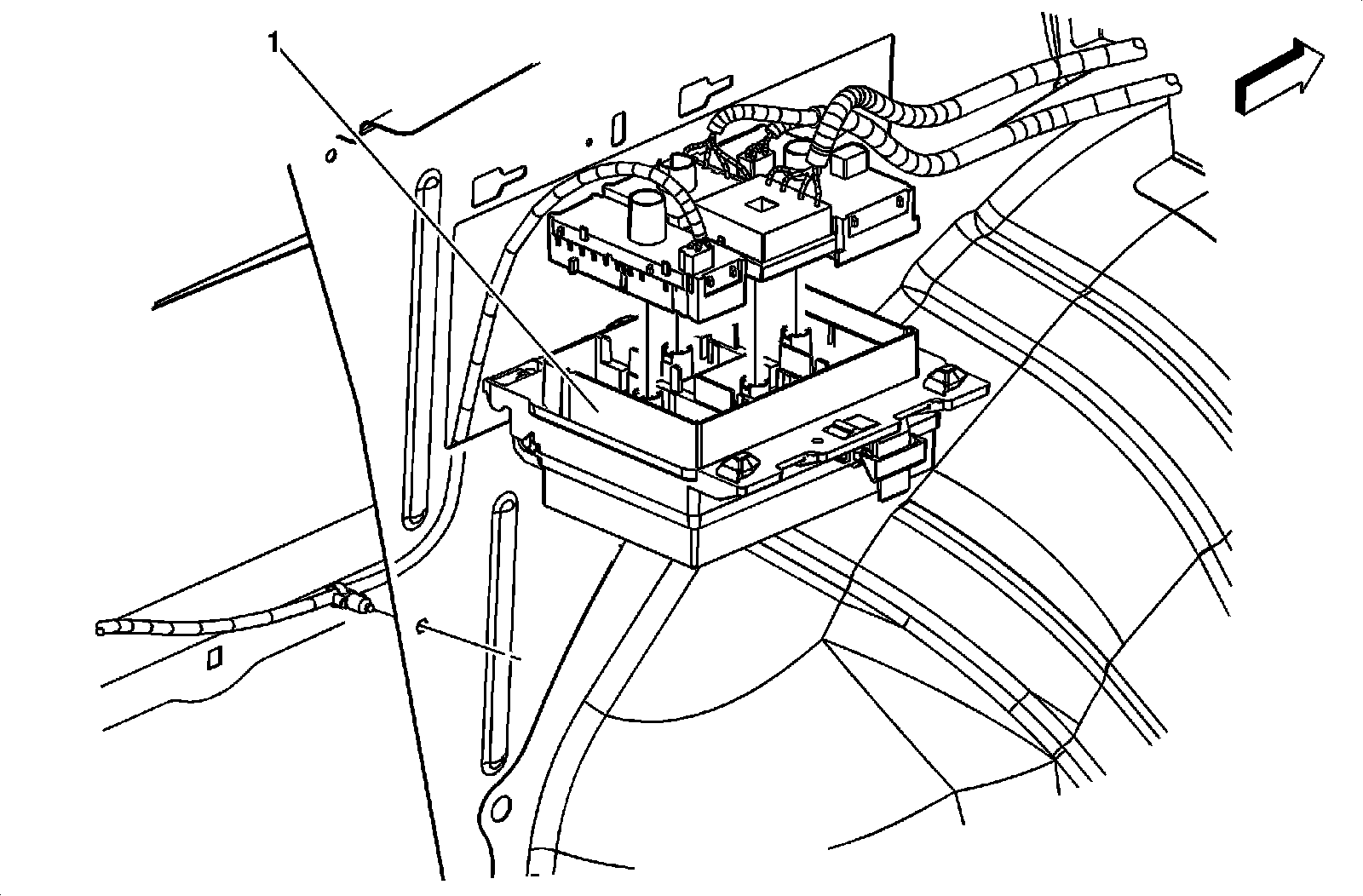 1