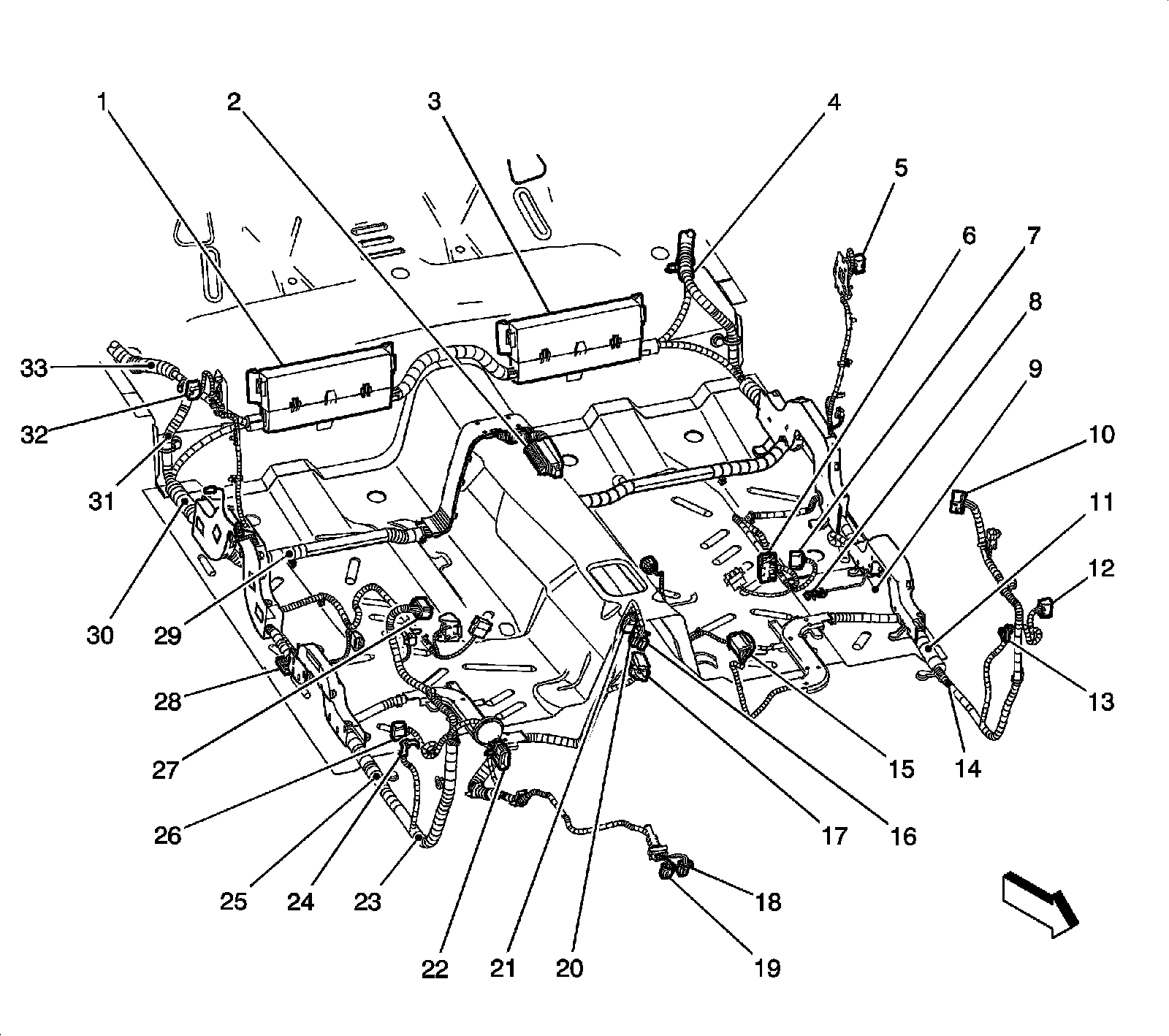 1
2
3
4
5
6
7
8
9
10
11
12
13
14
15
16
17
18
19
20
21
22
23
24
25
26
27
28
29
30
31
32
33