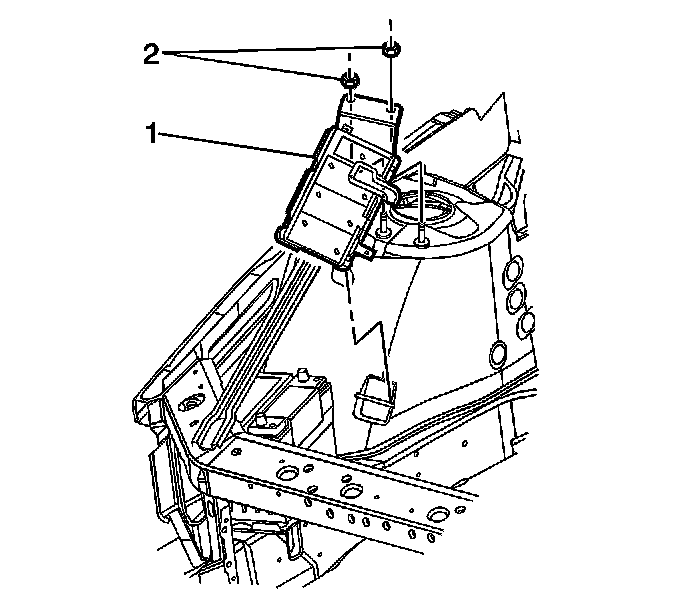 2
1