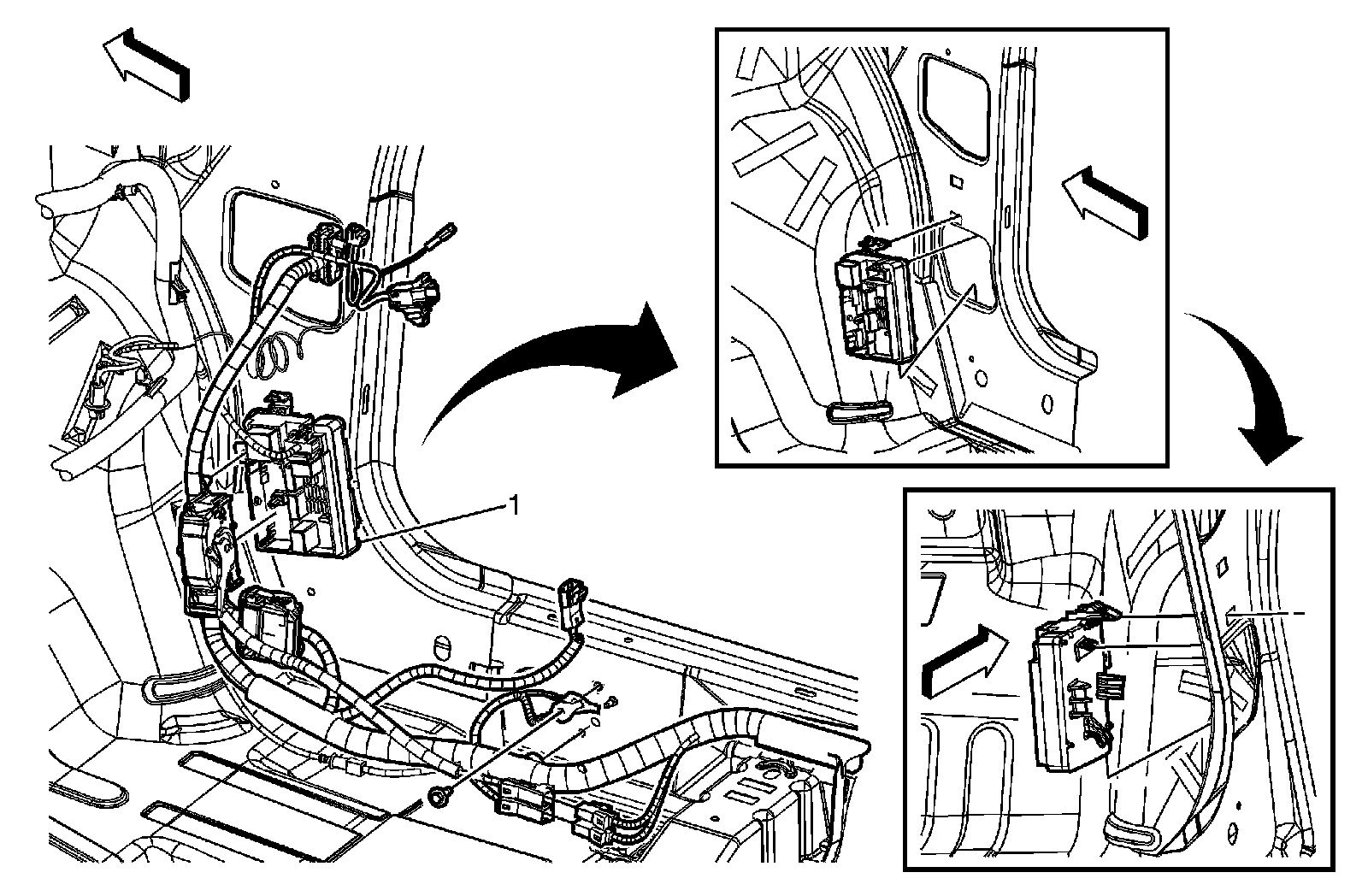 1