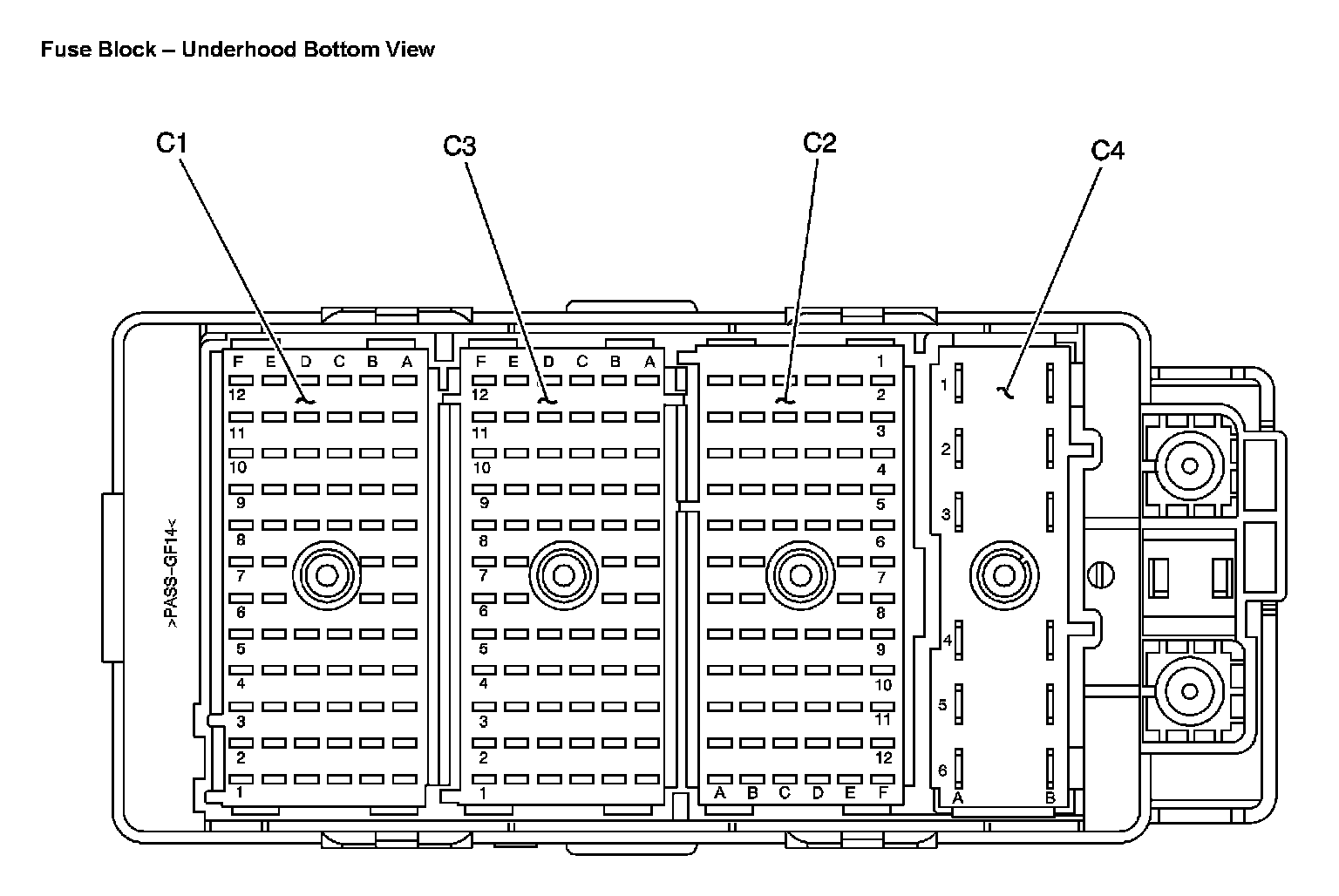 Fuse Block – Underhood Bottom View

C1
C3
C2
C4

>PASS-GF14<

F E D C B A
12
11
10
9
8
7
6
5
4
3
2
1

F E D C B A
12
11
10
9
8
7
6
5
4
3
2
1

1
2
3
4
5
6
7
8
9
10
11
12
A B C D E F

1
2
3
4
5
6
A B