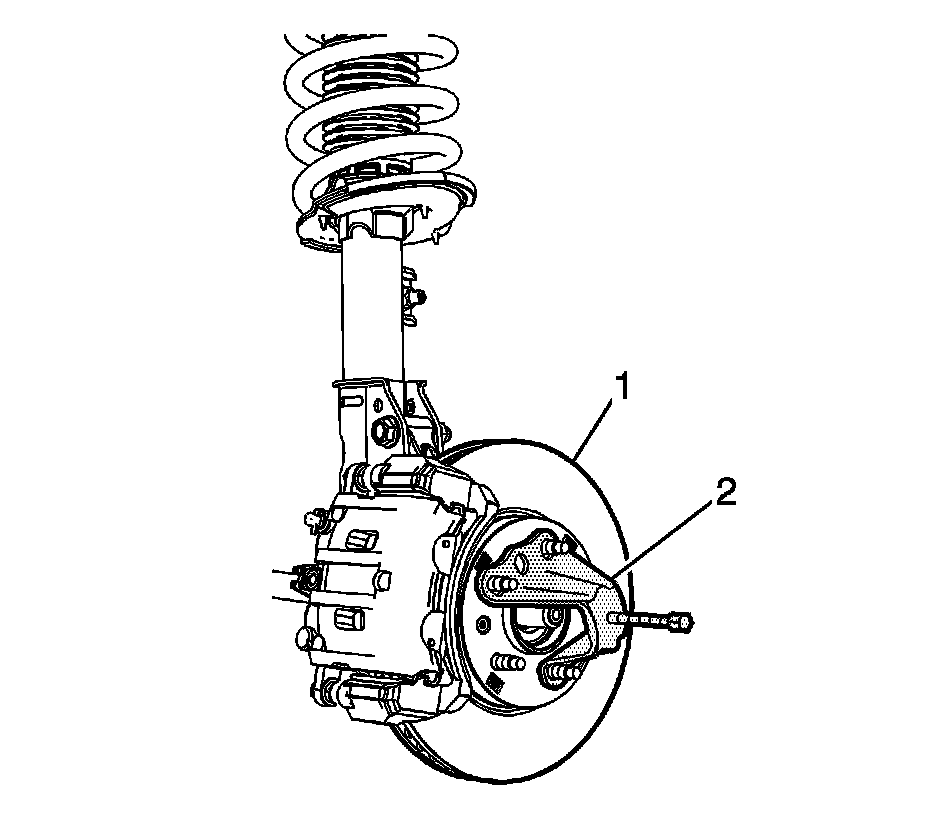 1
2