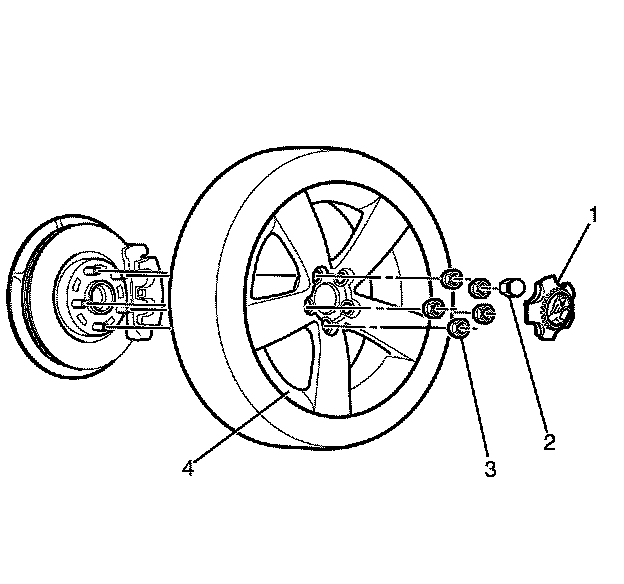 1
2
3
4