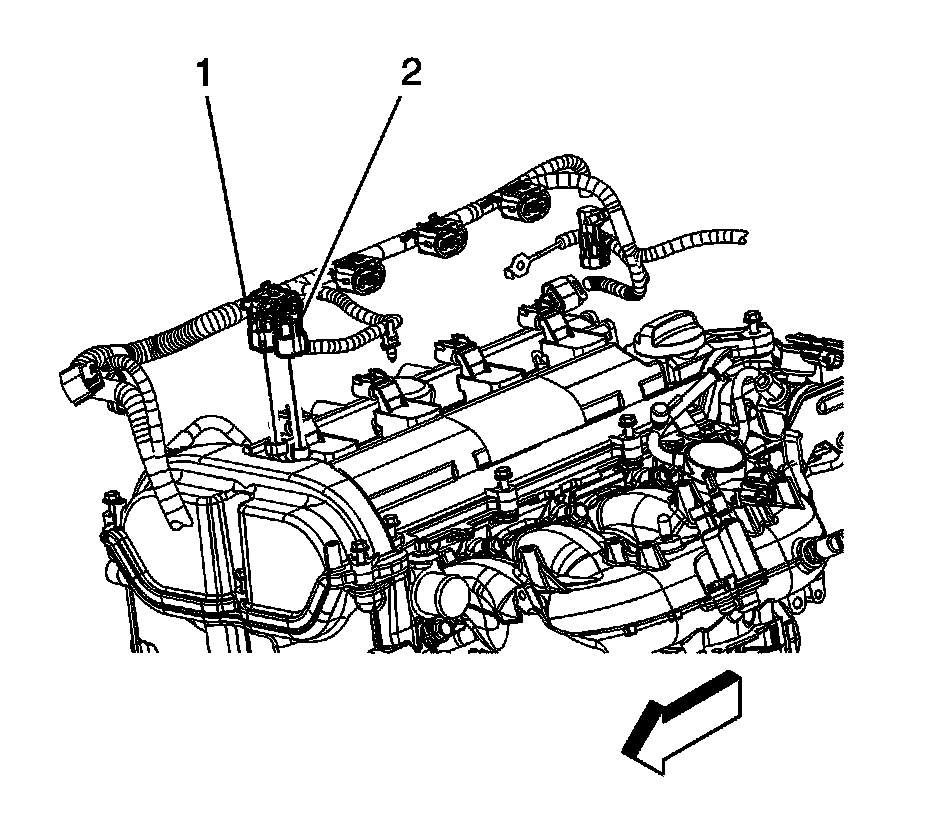 1

2