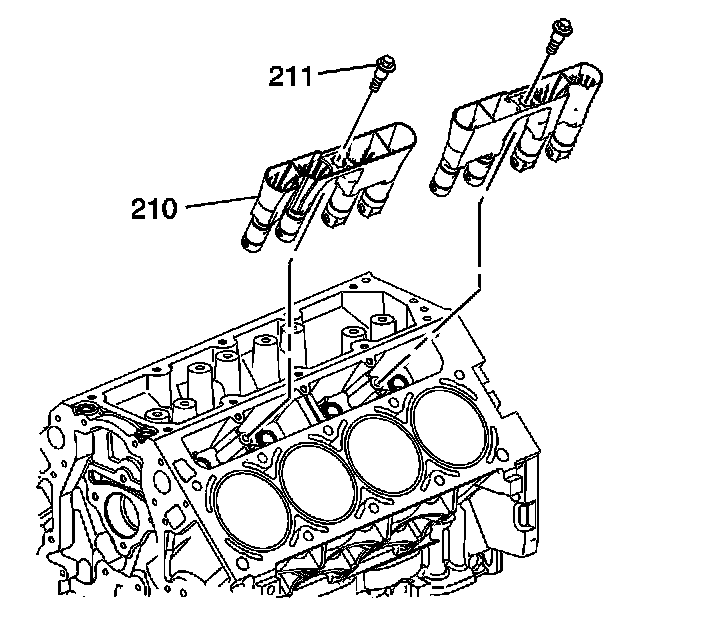 211

210