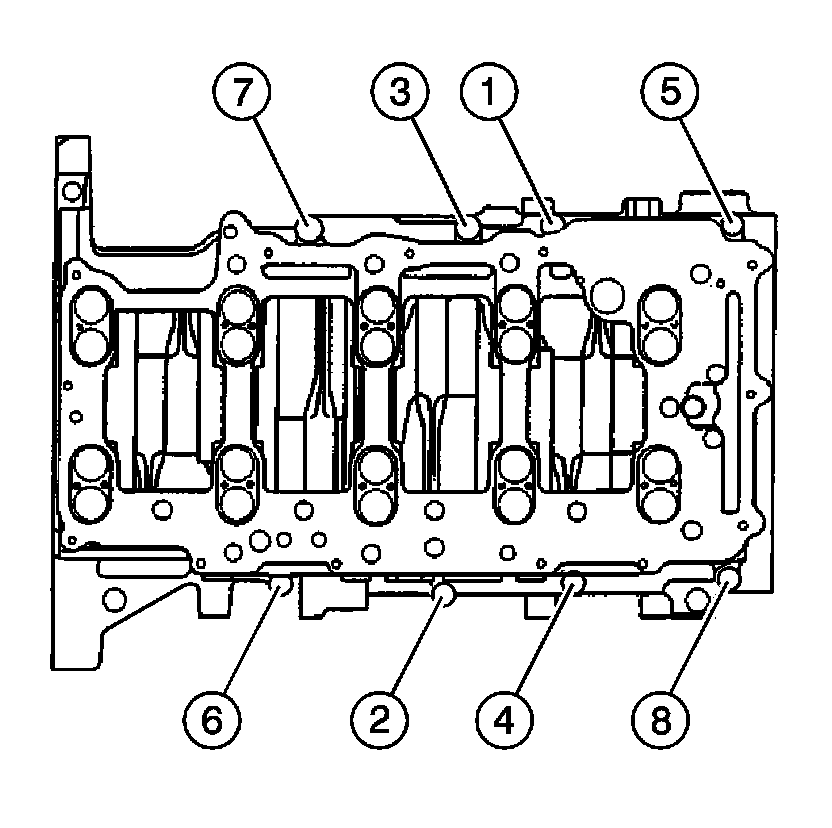 7
3
1
5
6
2
4
8