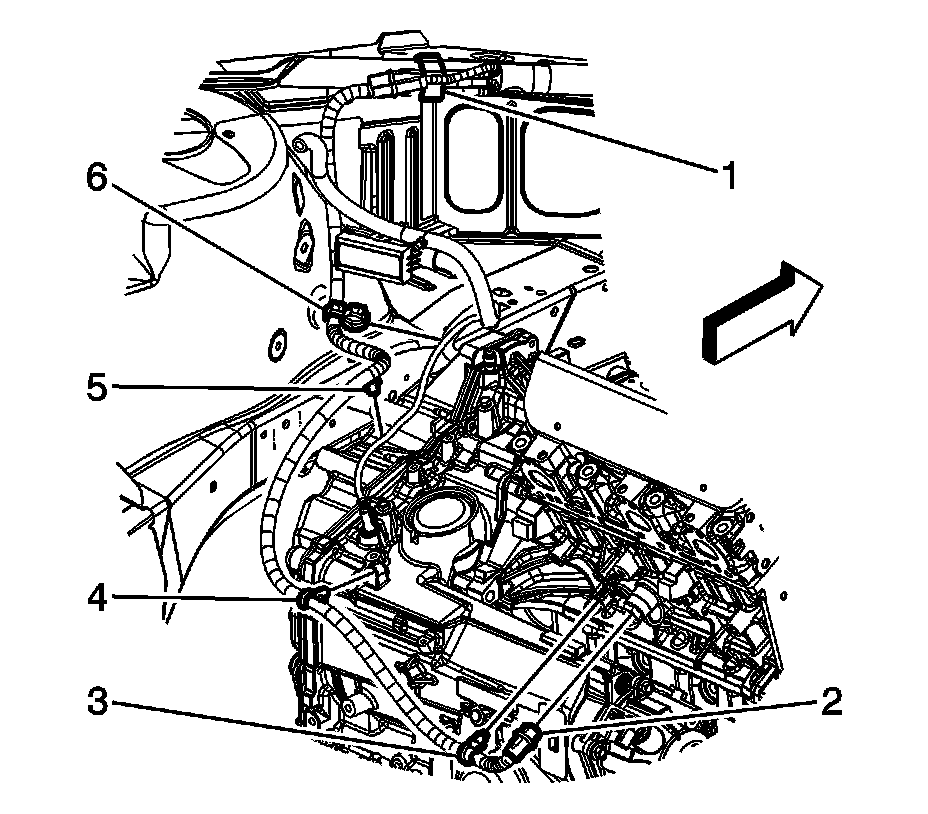 1
6
5
4
3
2