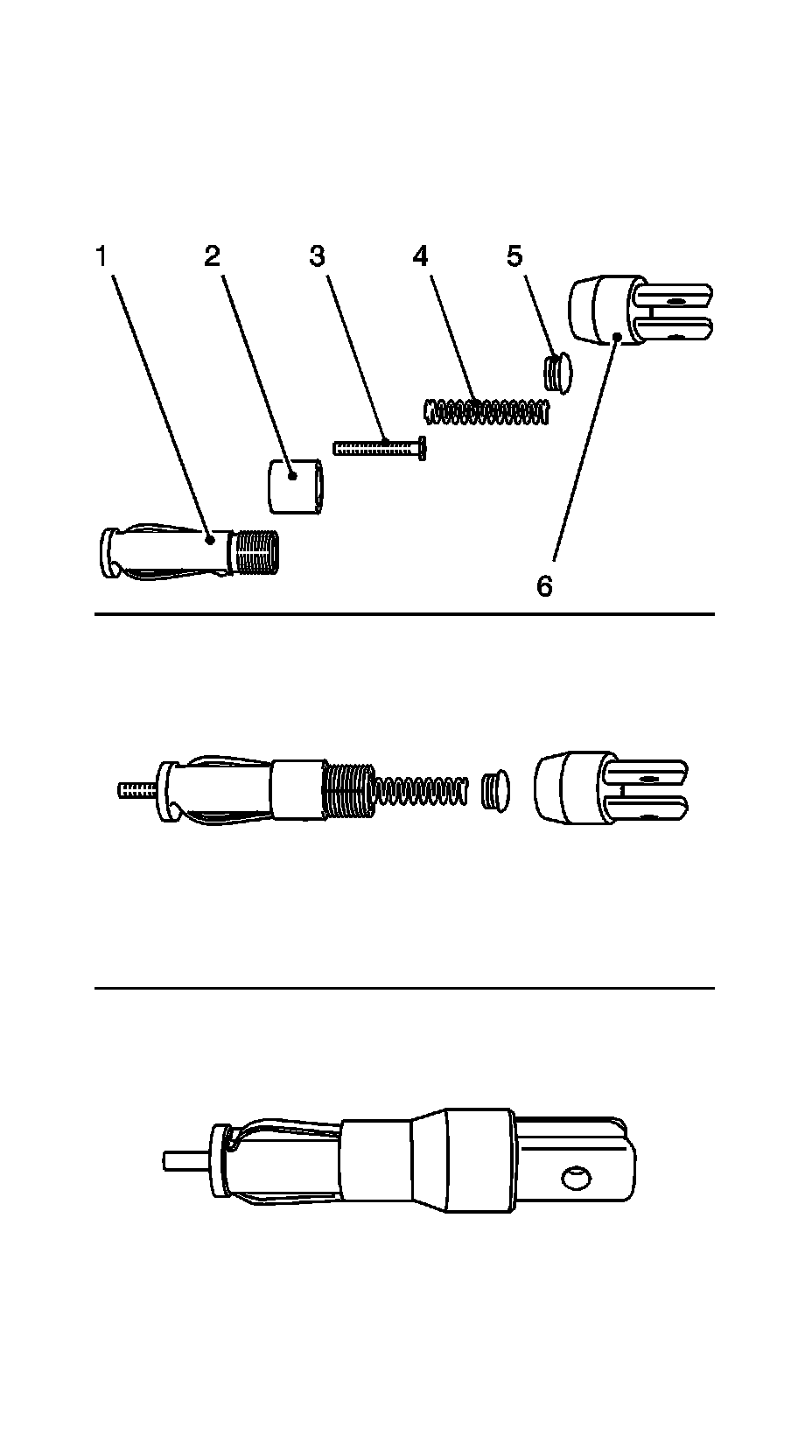 1 2 3 4 5

6