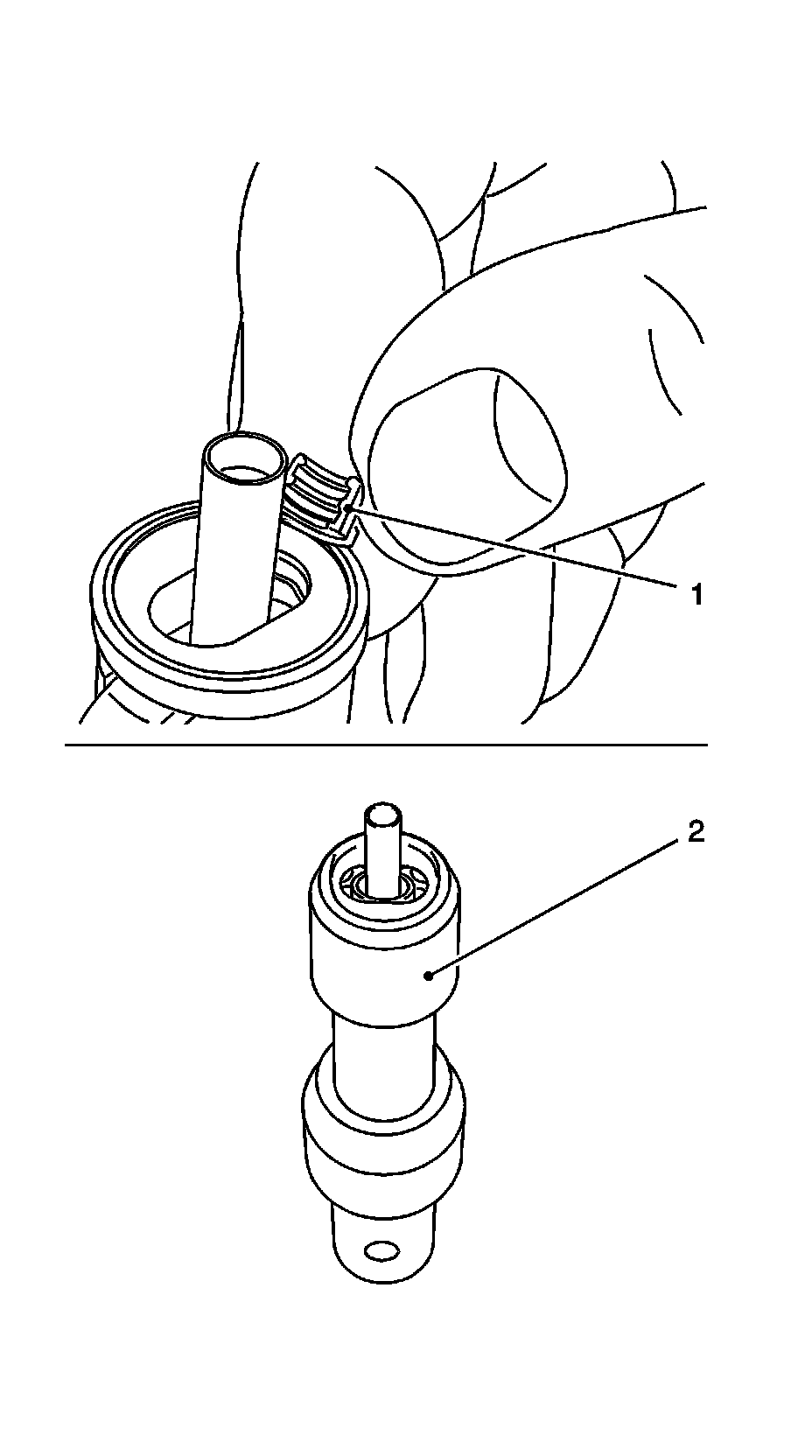 1

2