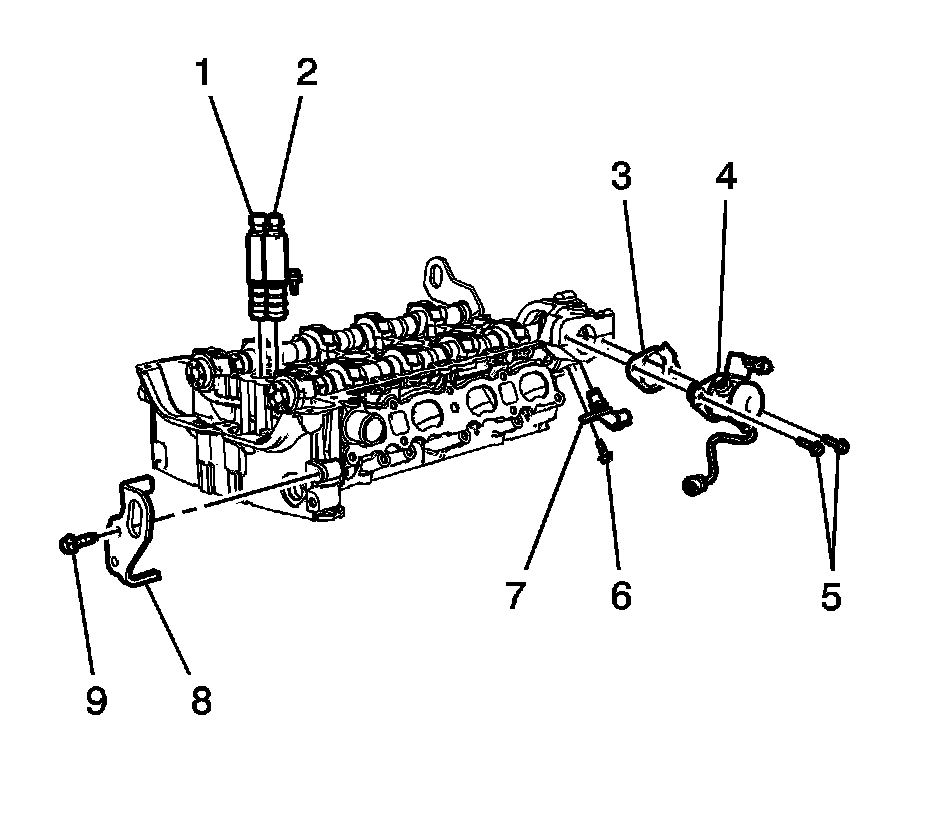 1
2
3
4
7
6
5
9
8