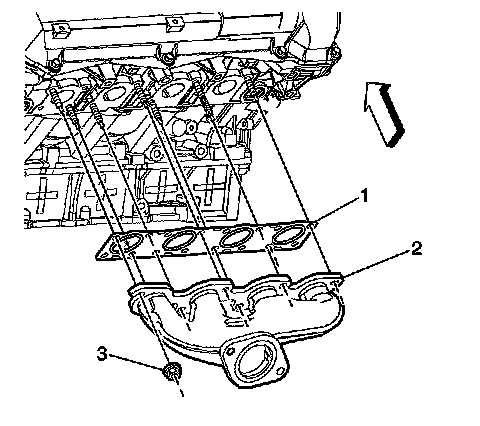 1
2
3