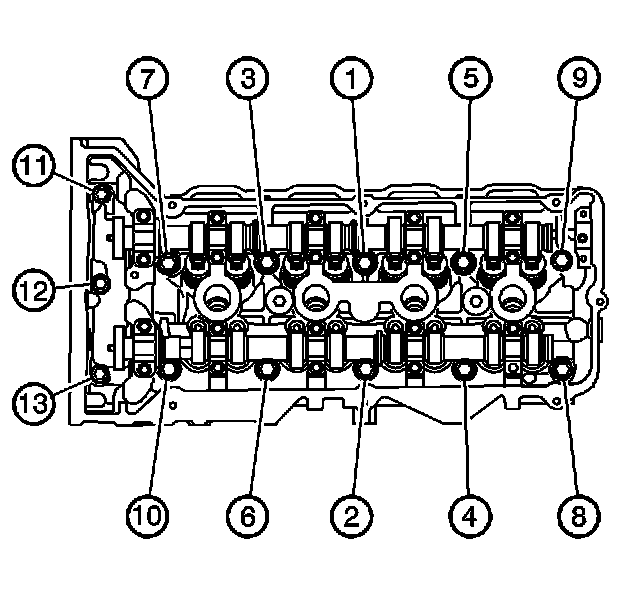 7
3
1
5
9
11
12
13
10
6
2
4
8