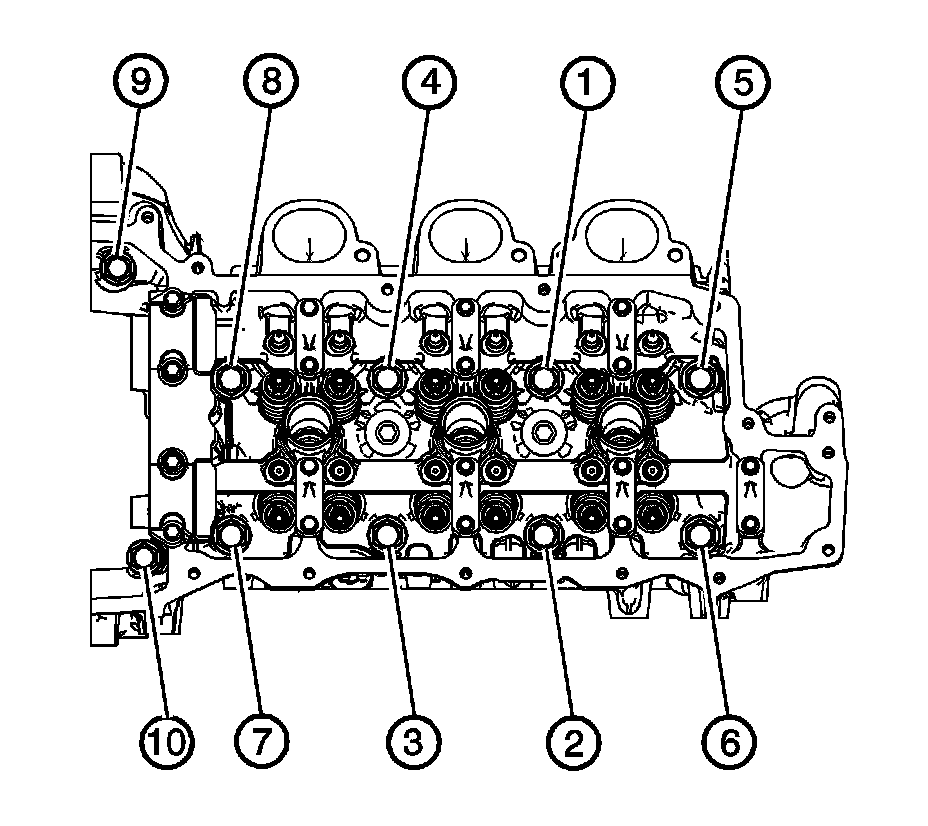 9
8
4
1
5
10
7
3
2
6