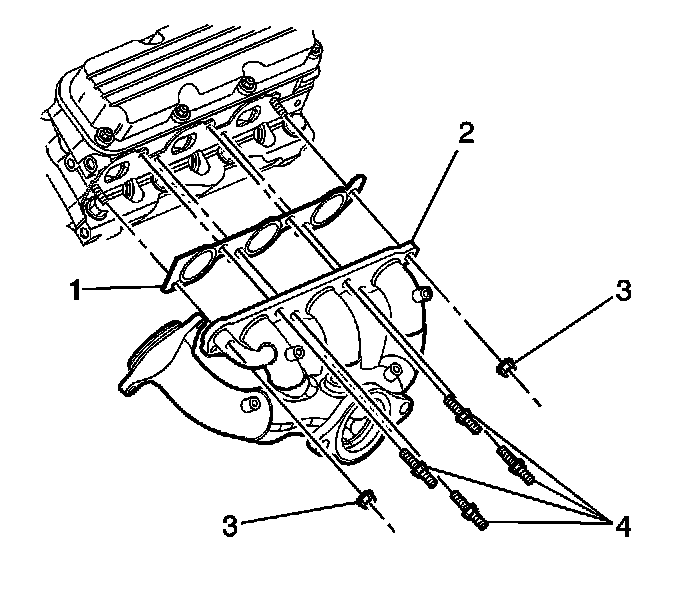 2
1
3
3
4