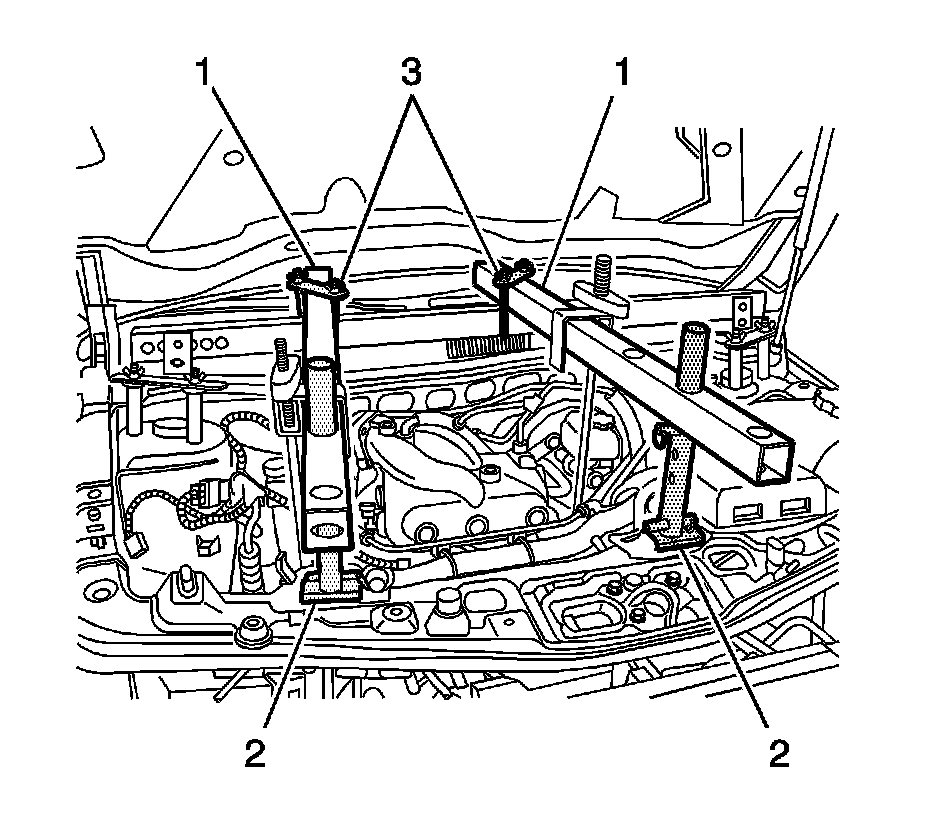 1
3
1
2
2