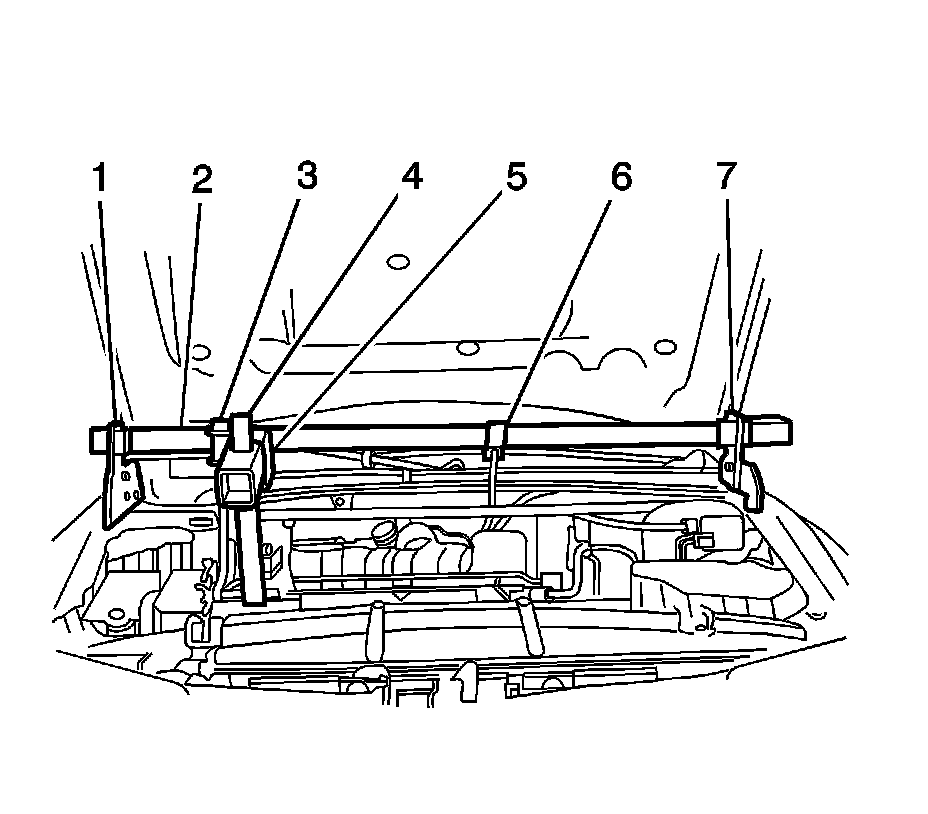 1 2 3 4 5 6 7