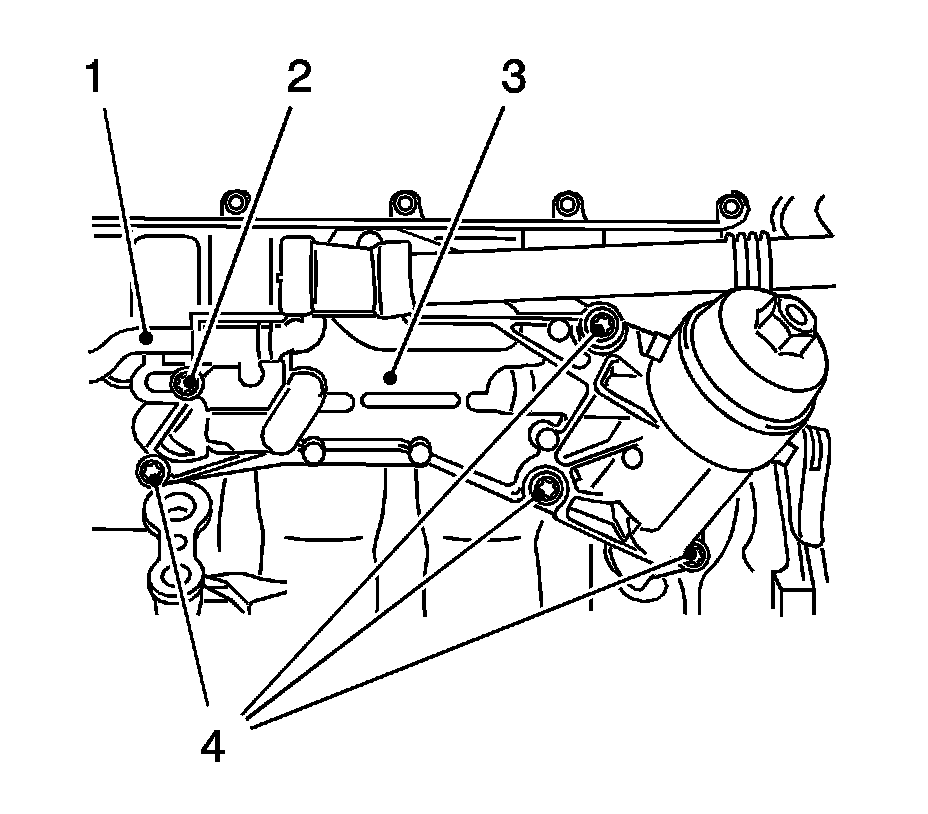 1
2
3
4