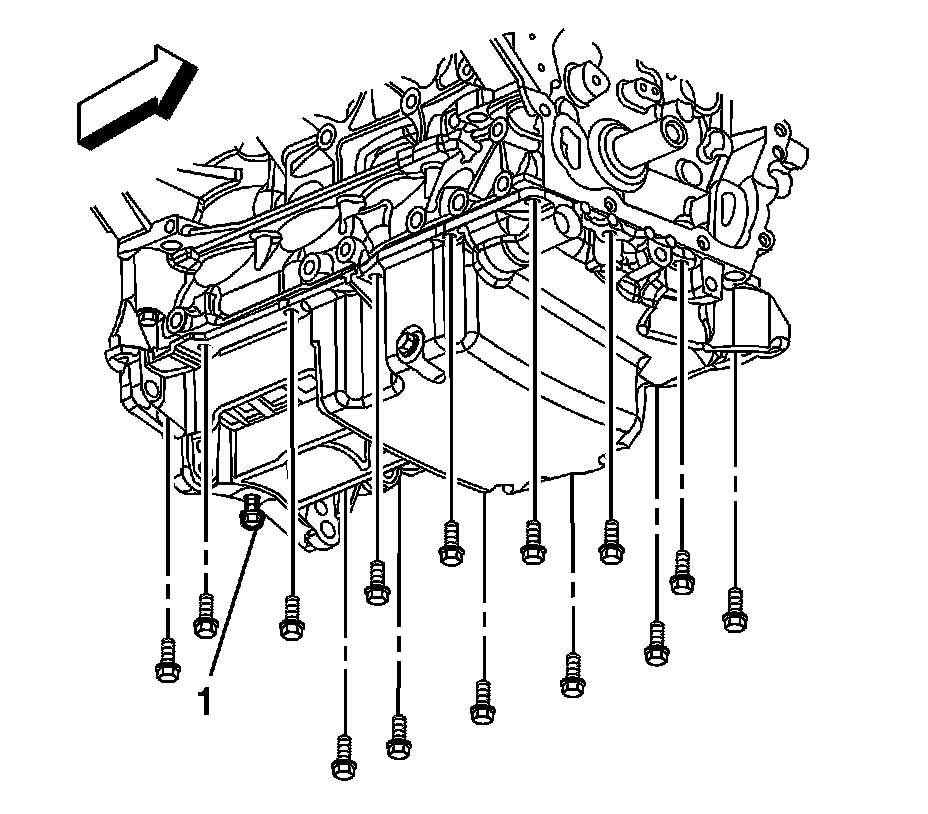 1