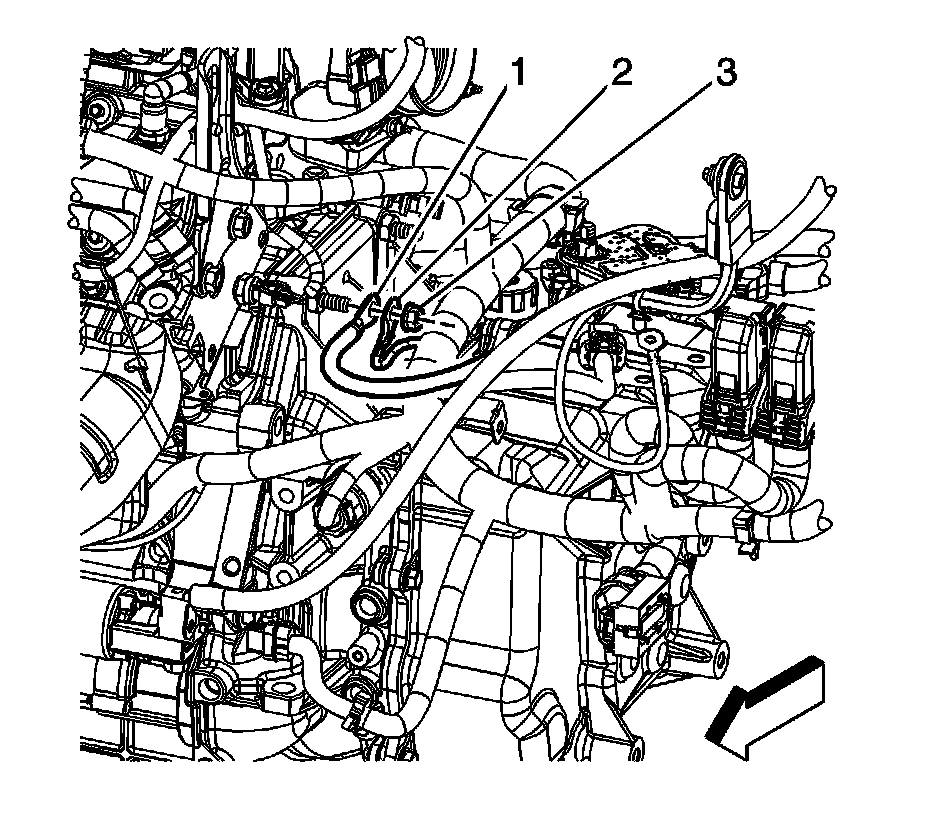 1
2
3