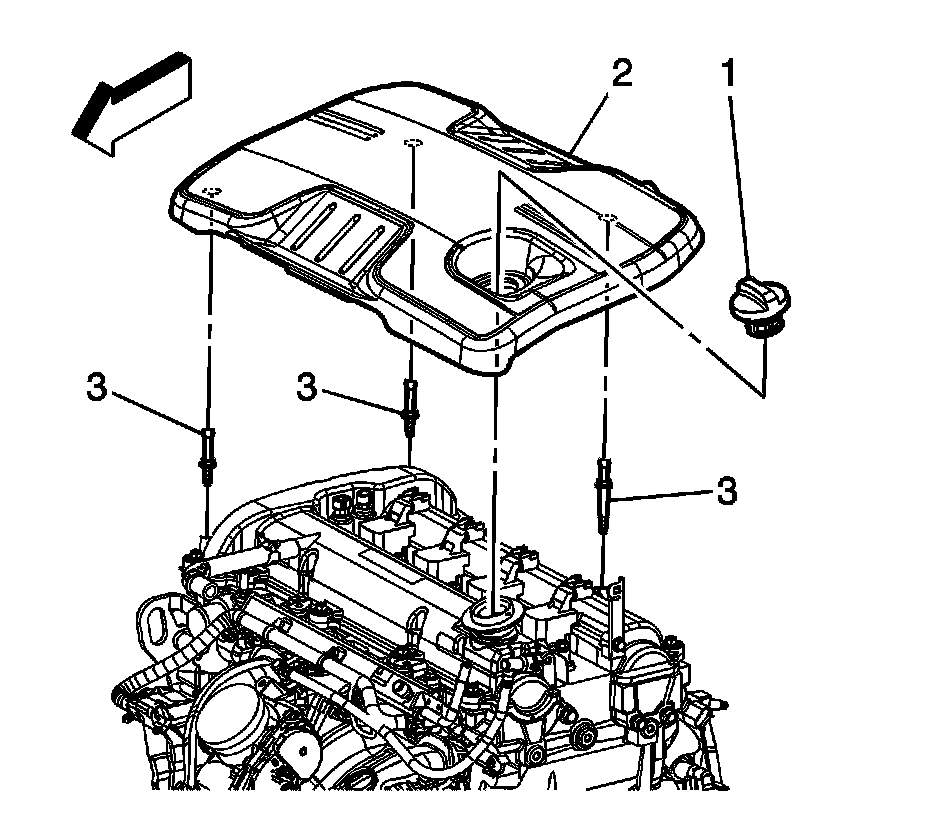 2
1
3
3
3