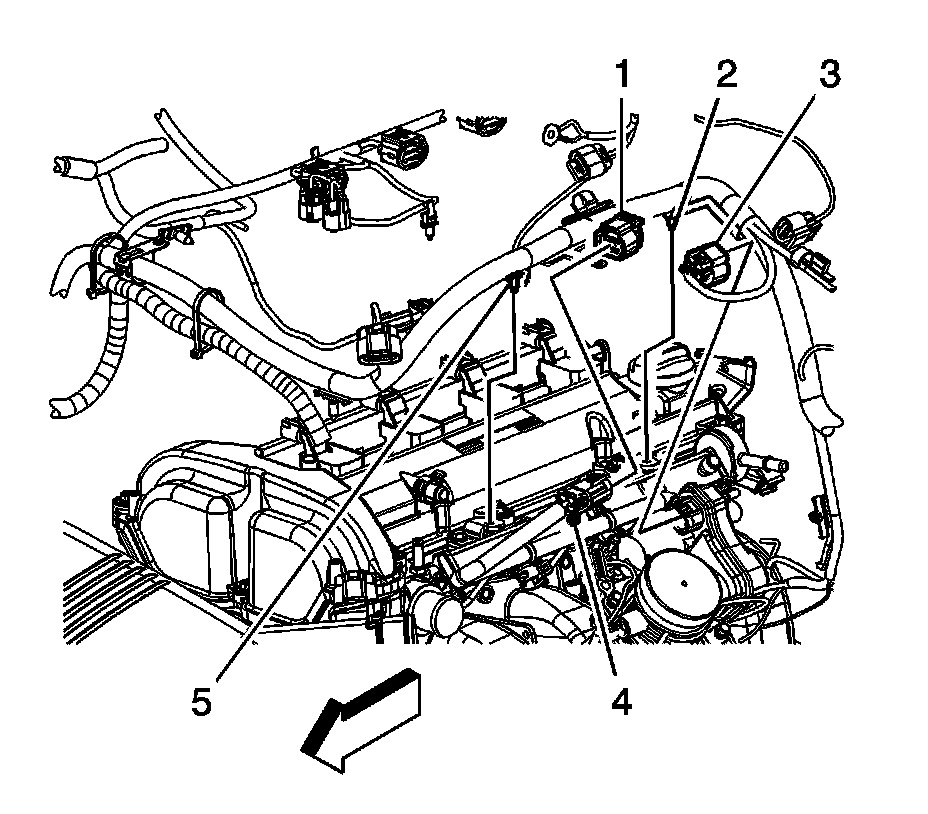 1
2
3
5
4