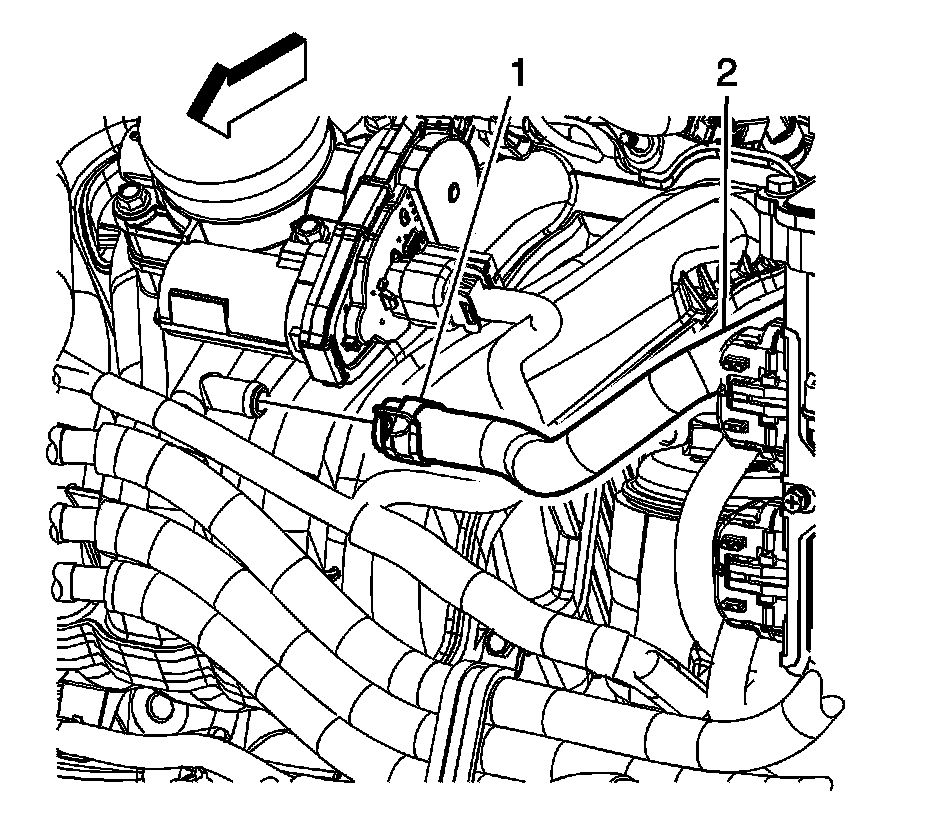 1
2