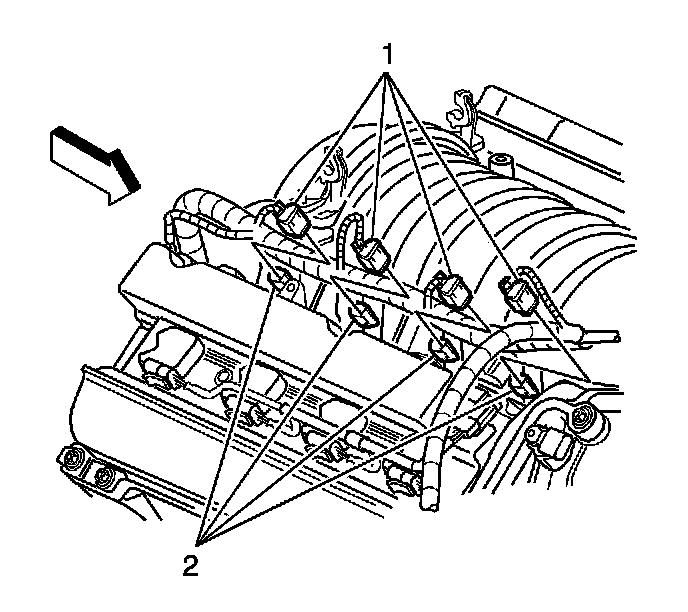 1
2